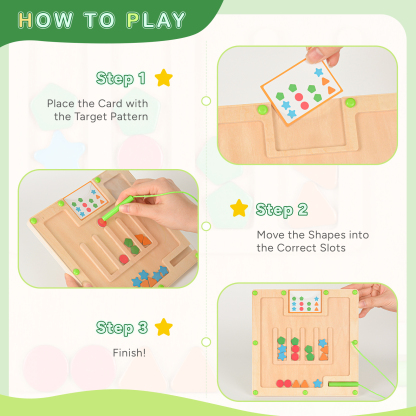 HOW TO PLAY

Step 1

Place the Card with the Target Pattern

Step 2

Move the Shapes into the Correct Slots

Step 3

Finish!