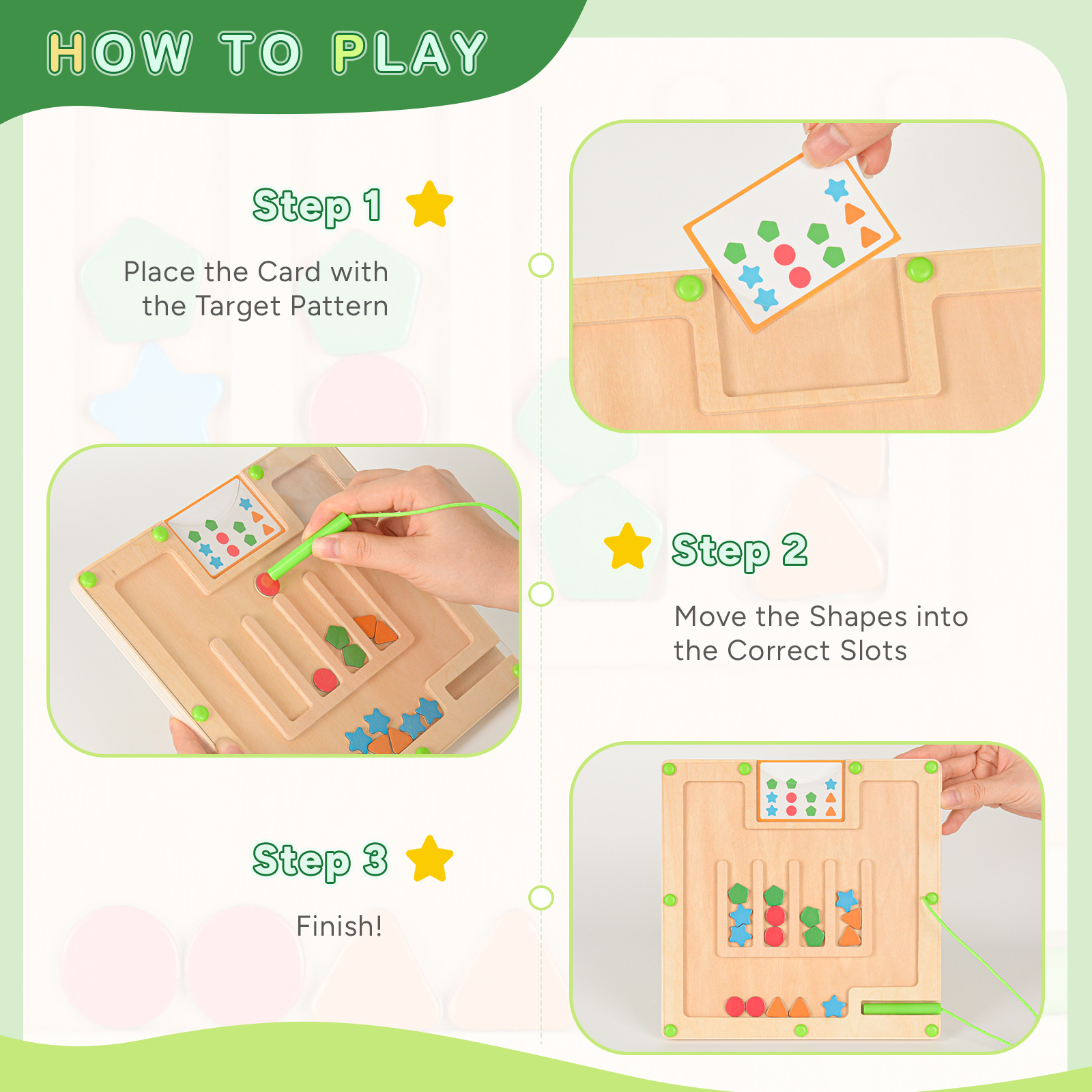 HOW TO PLAY

Step 1

Place the Card with the Target Pattern

Step 2

Move the Shapes into the Correct Slots

Step 3

Finish!