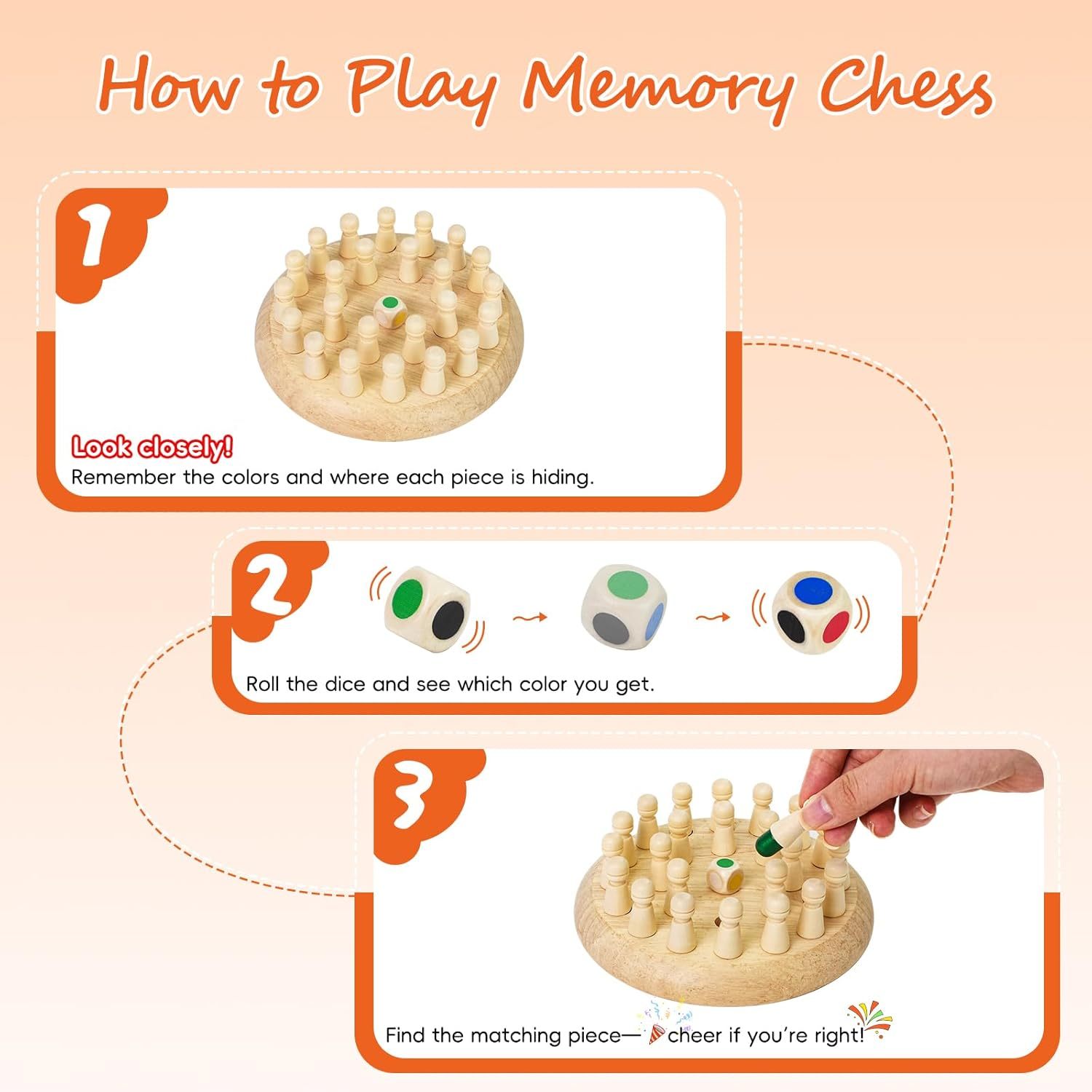 How to Play Memory Chess

1

Look closely!
Remember the colors and where each piece is hiding.

2

Roll the dice and see which color you get.

3

Find the matching piece— cheer if you're right!