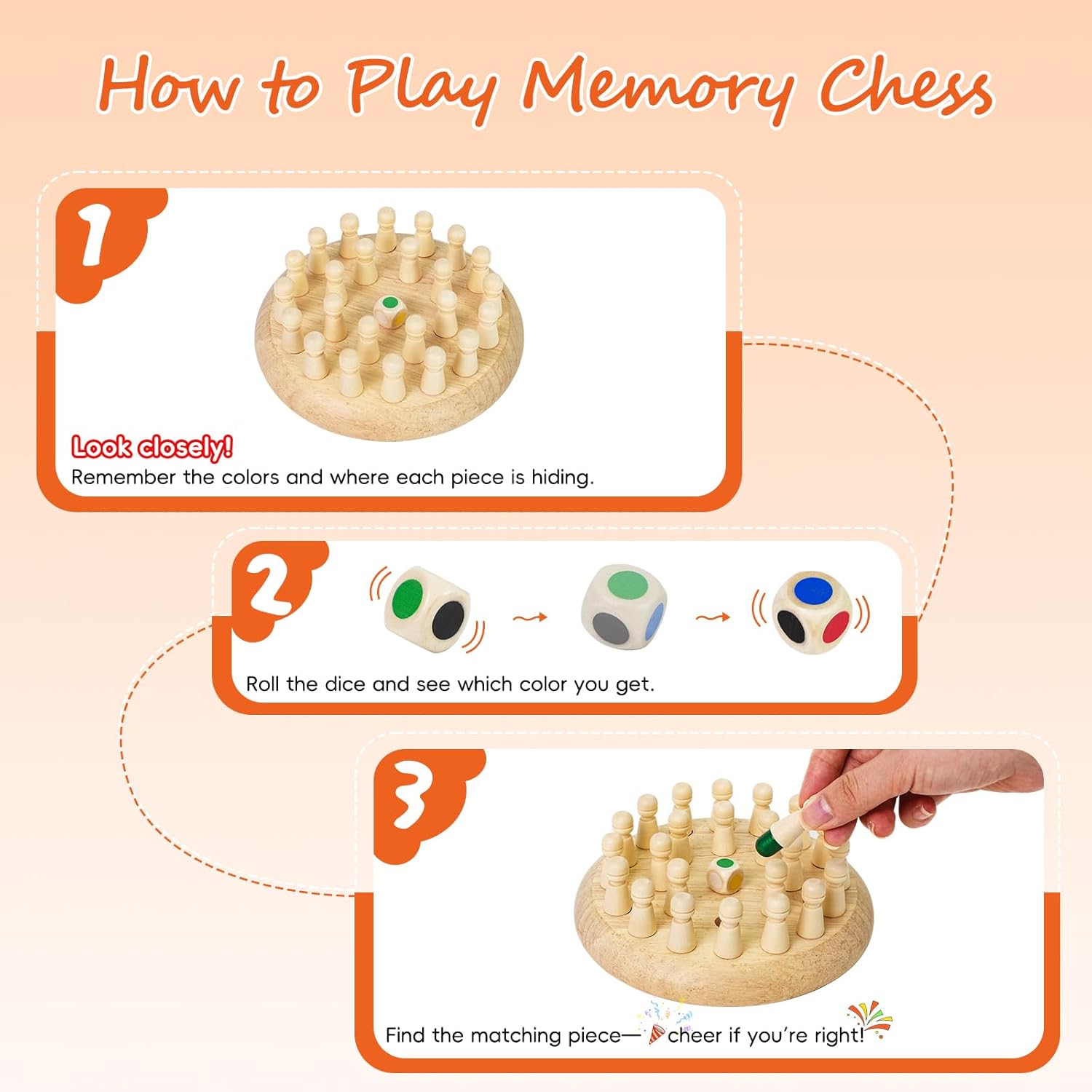 How to Play Memory Chess

1

Look closely!

Remember the colors and where each piece is hiding.

2

Roll the dice and see which color you get.

3

Find the matching piece— cheer if you're right!