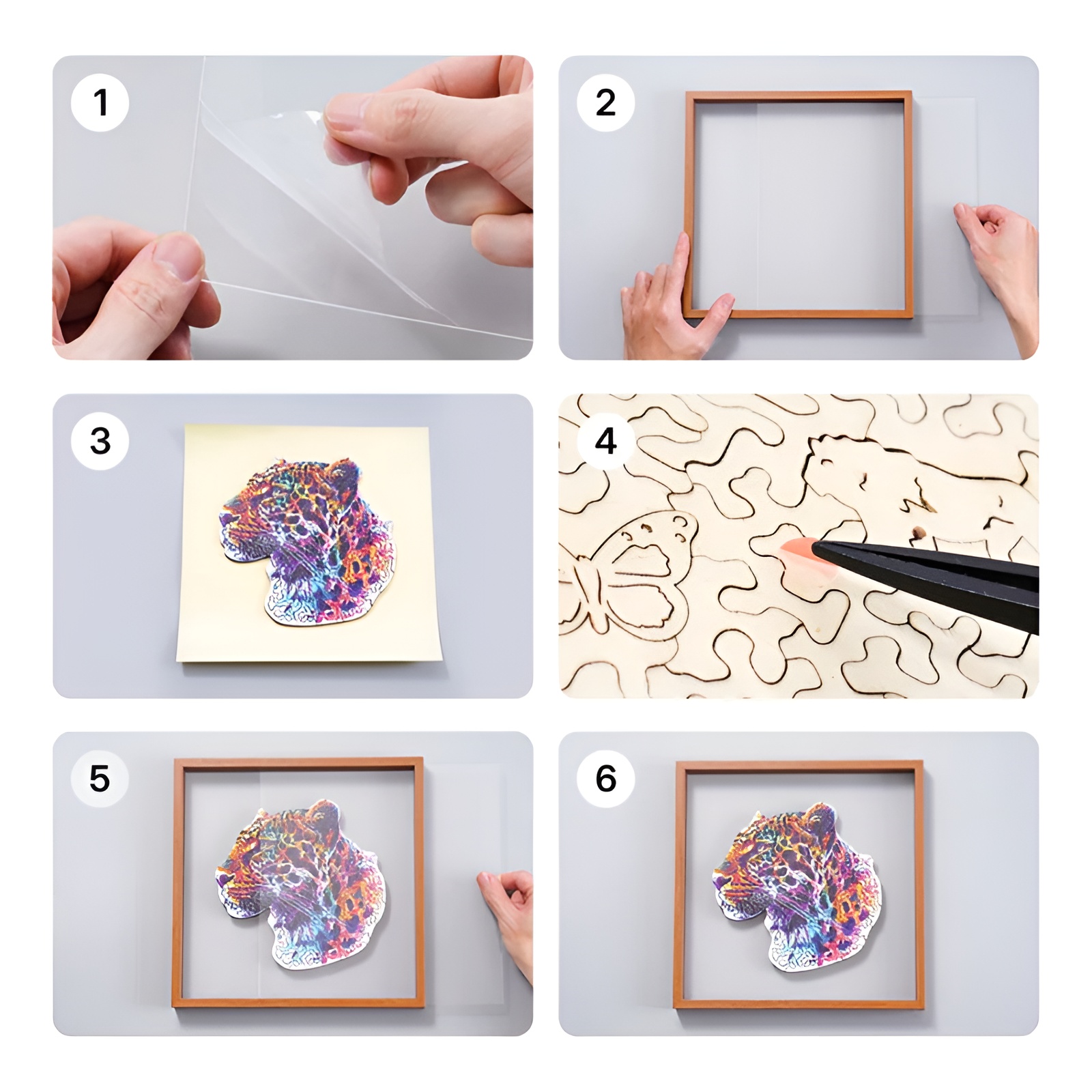 1

2

3

4

5

6