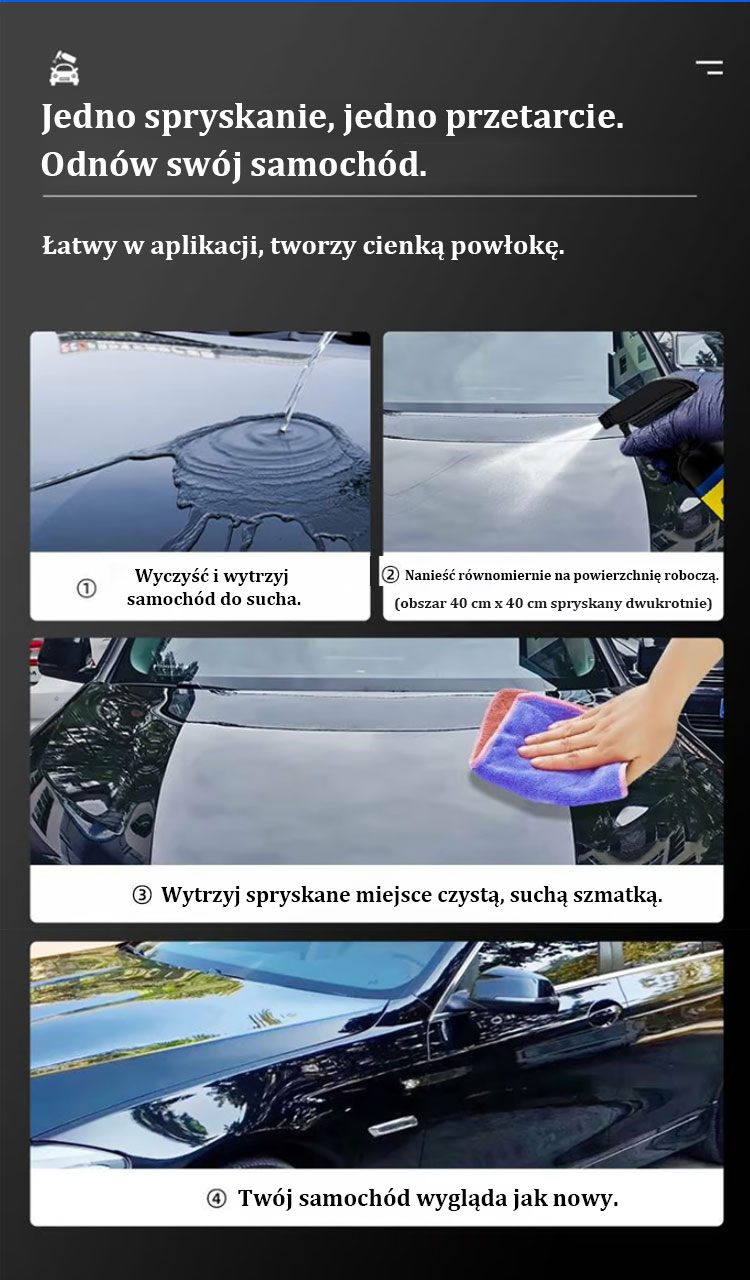 Jedno spryskanie, jedno przetarcie.
Odnów swój samochód.

Łatwy w aplikacji, tworzy cienką powłokę.

① Wyczyść i wytrzyj samochód do sucha.

② Nanieść równomiernie na powierzchnię roboczą. (obszar 40 cm x 40 cm spryskany dwukrotnie)

③ Wytrzyj spryskane miejsce czystą, suchą szmatką.

④ Twój samochód wygląda jak nowy.