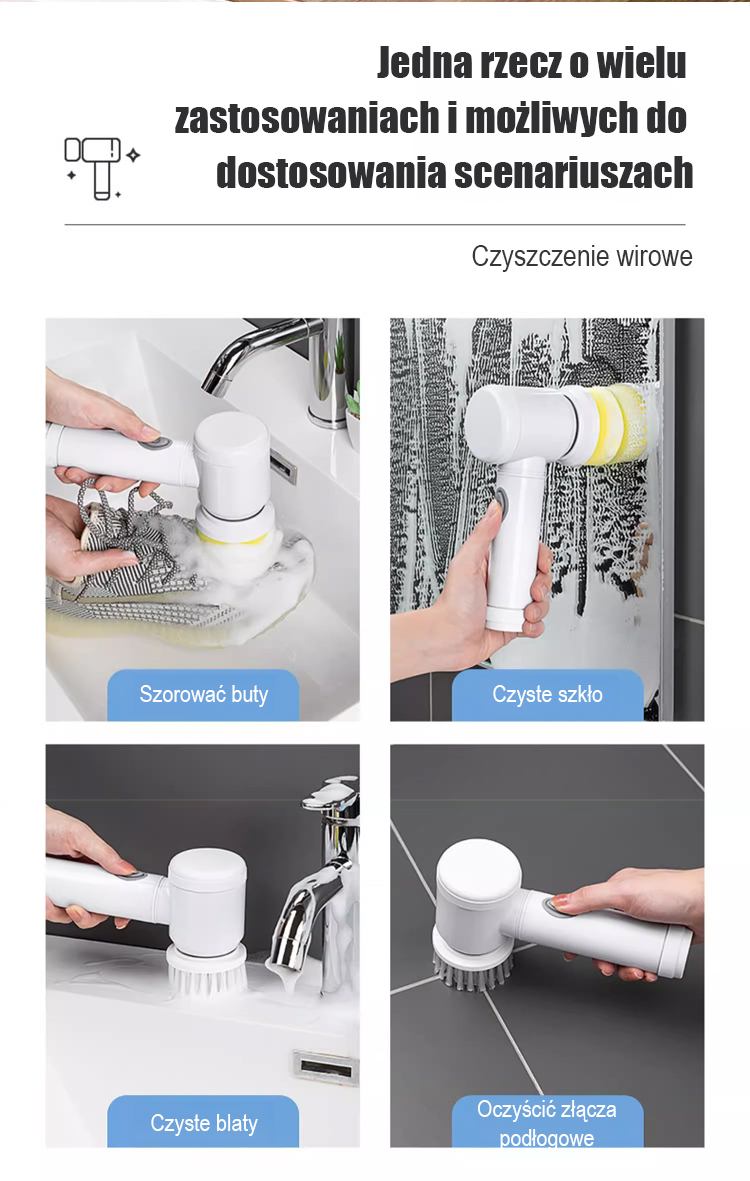 Jedna rzecz o wielu zastosowaniach i możliwych do dostosowania scenariuszach

Czyszczenie wirowe

Szorować buty

Czyste szkło

Czyste blaty

Oczyścić złącza podłogowe