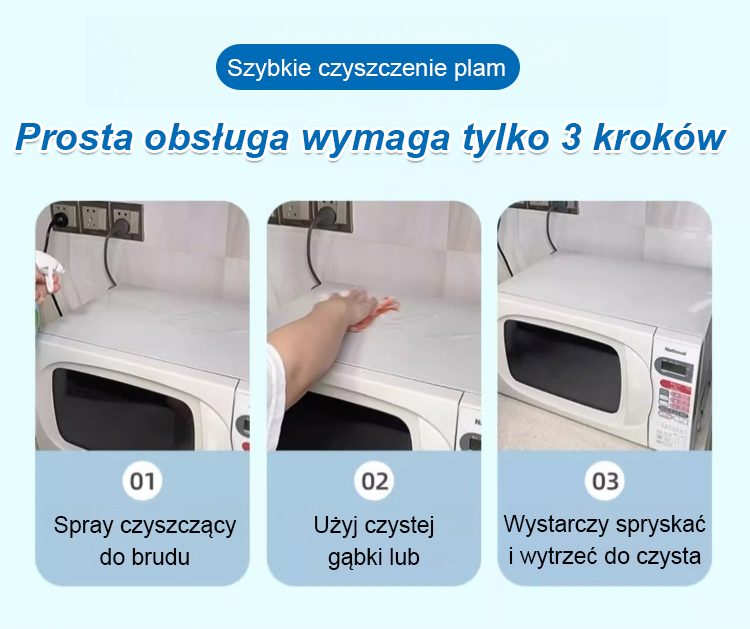 Szybkie czyszczenie plam

Prosta obsługa wymaga tylko 3 kroków

National

01

Spray czyszczący do brudu

02

Użyj czystej gąbki lub

03

Wystarczy spryskać i wytrzeć do czysta