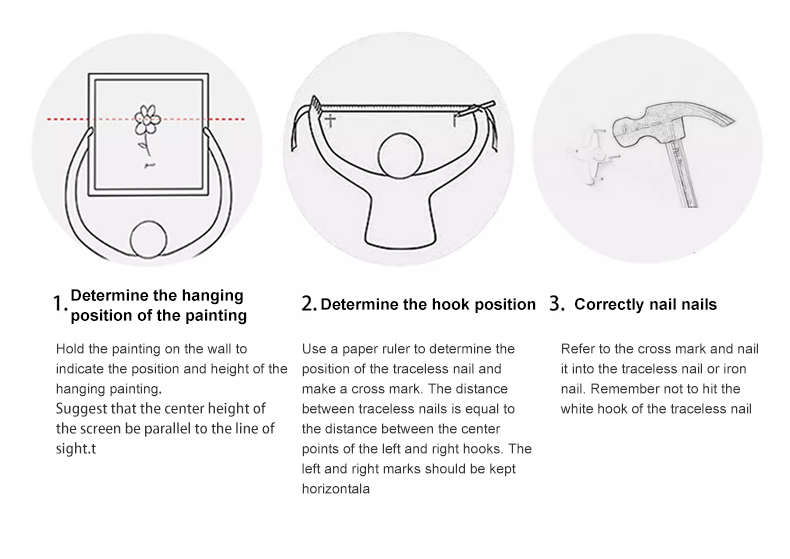 1. Determine the hanging position of the painting

Hold the painting on the wall to indicate the position and height of the hanging painting.
Suggest that the center height of the screen be parallel to the line of sight.t

2. Determine the hook position

Use a paper ruler to determine the position of the traceless nail and make a cross mark. The distance between traceless nails is equal to the distance between the center points of the left and right hooks. The left and right marks should be kept horizontala

3. Correctly nail nails

Refer to the cross mark and nail it into the traceless nail or iron nail. Remember not to hit the white hook of the traceless nail