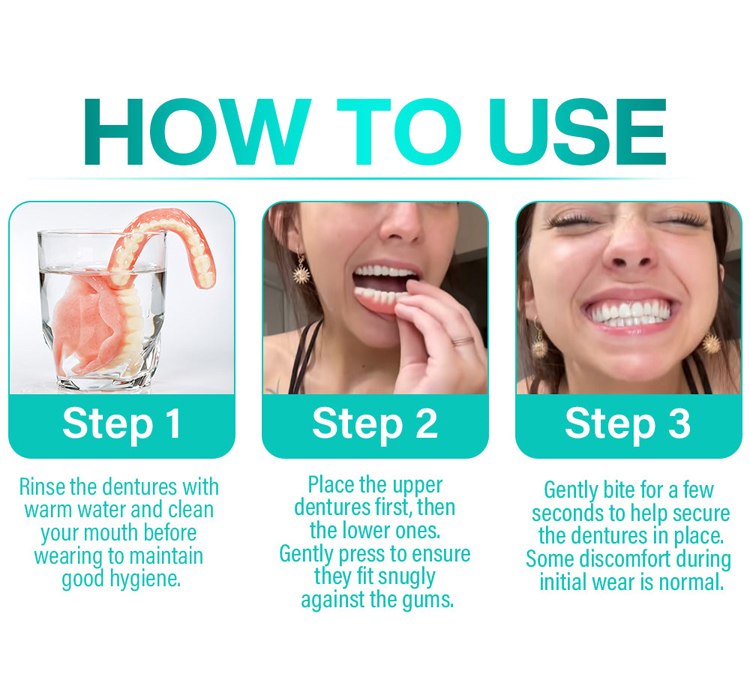 HOW TO USE

Step 1

Rinse the dentures with warm water and clean your mouth before wearing to maintain good hygiene.

Step 2

Place the upper dentures first, then the lower ones. Gently press to ensure they fit snugly against the gums.

Step 3

Gently bite for a few seconds to help secure the dentures in place. Some discomfort during initial wear is normal.