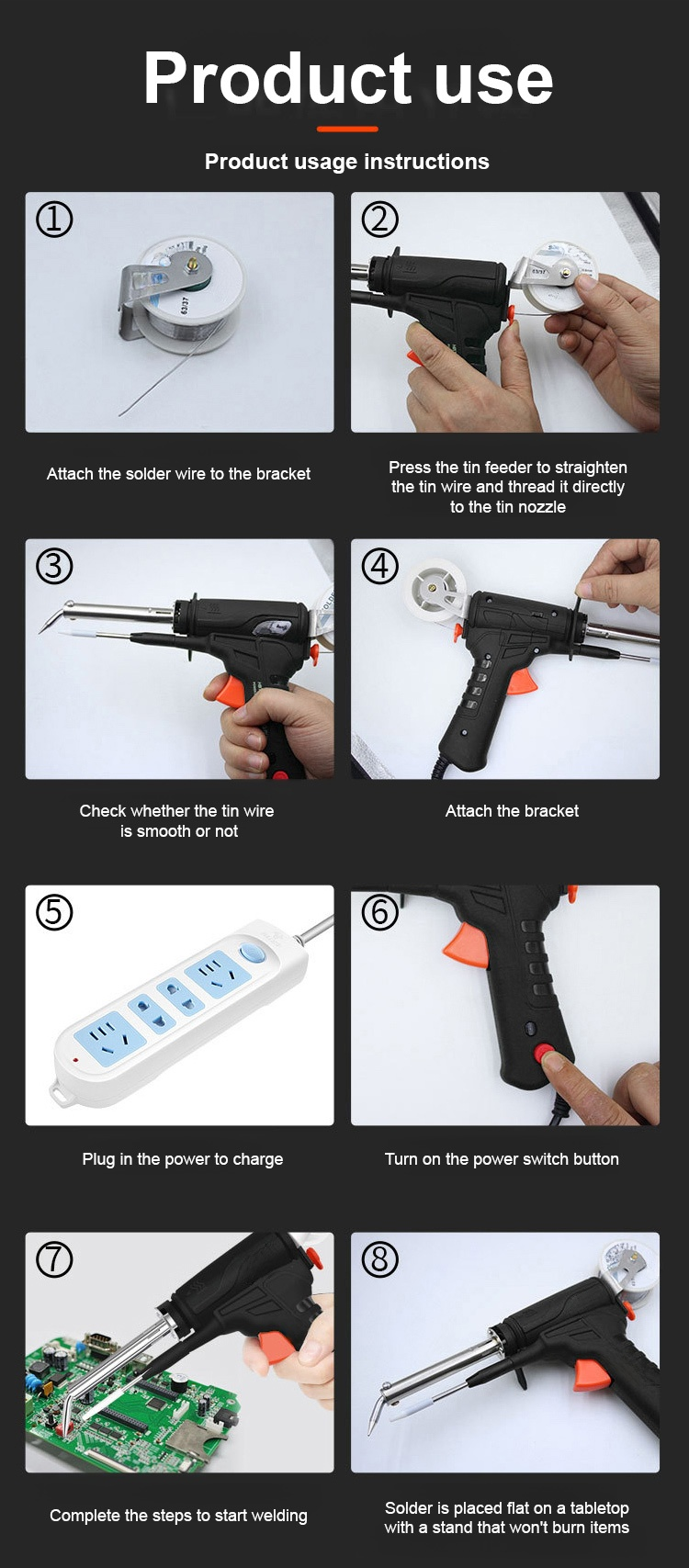 Product use

Product usage instructions

①

63/37

Attach the solder wire to the bracket

②

63/37

Press the tin feeder to straighten the tin wire and thread it directly to the tin nozzle

③

Check whether the tin wire is smooth or not

④

Attach the bracket

⑤

Plug in the power to charge

⑥

Turn on the power switch button

⑦

Complete the steps to start welding

⑧

Solder is placed flat on a tabletop with a stand that won't burn items