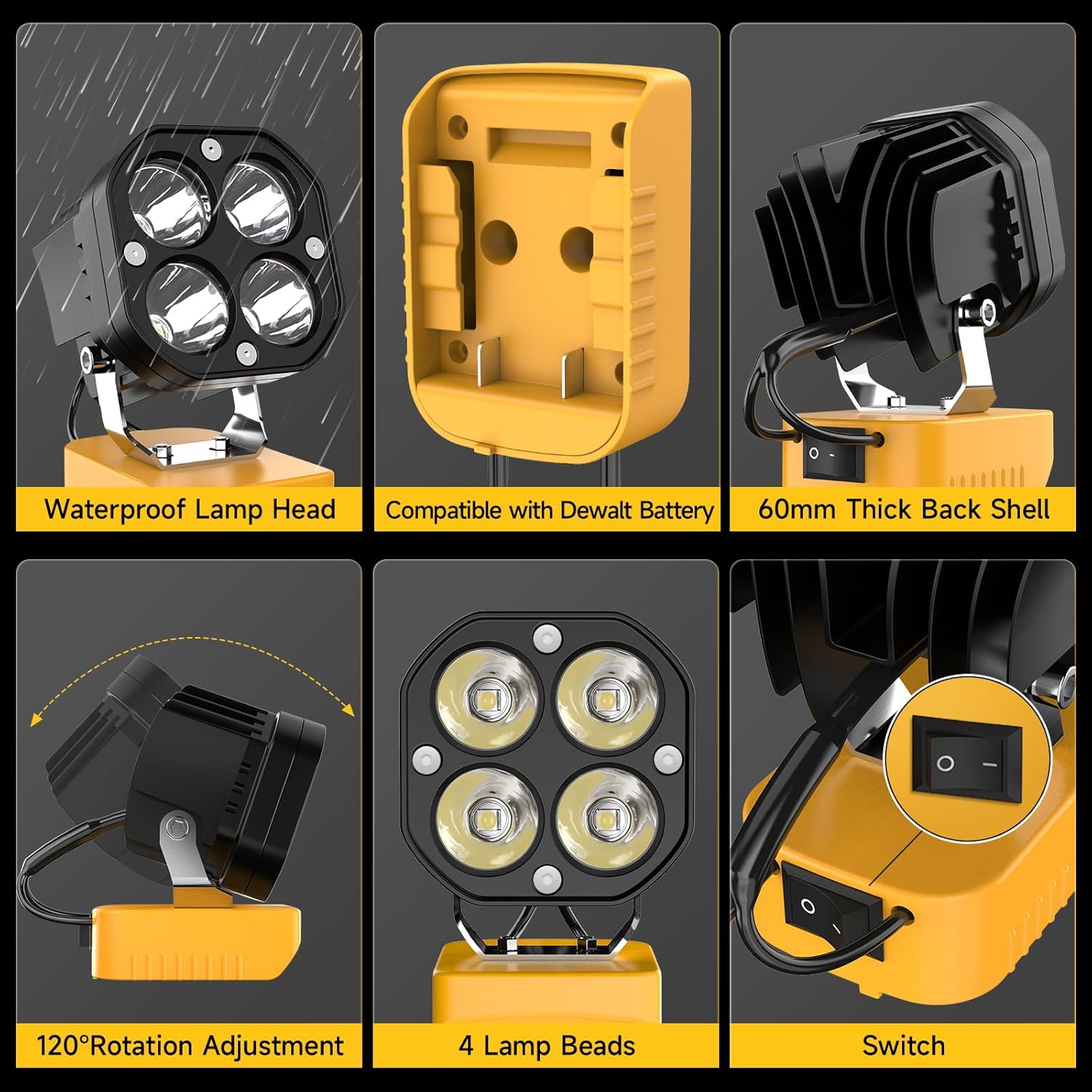 Waterproof Lamp Head

Compatible with Dewalt Battery

60mm Thick Back Shell

120°Rotation Adjustment

4 Lamp Beads

Switch