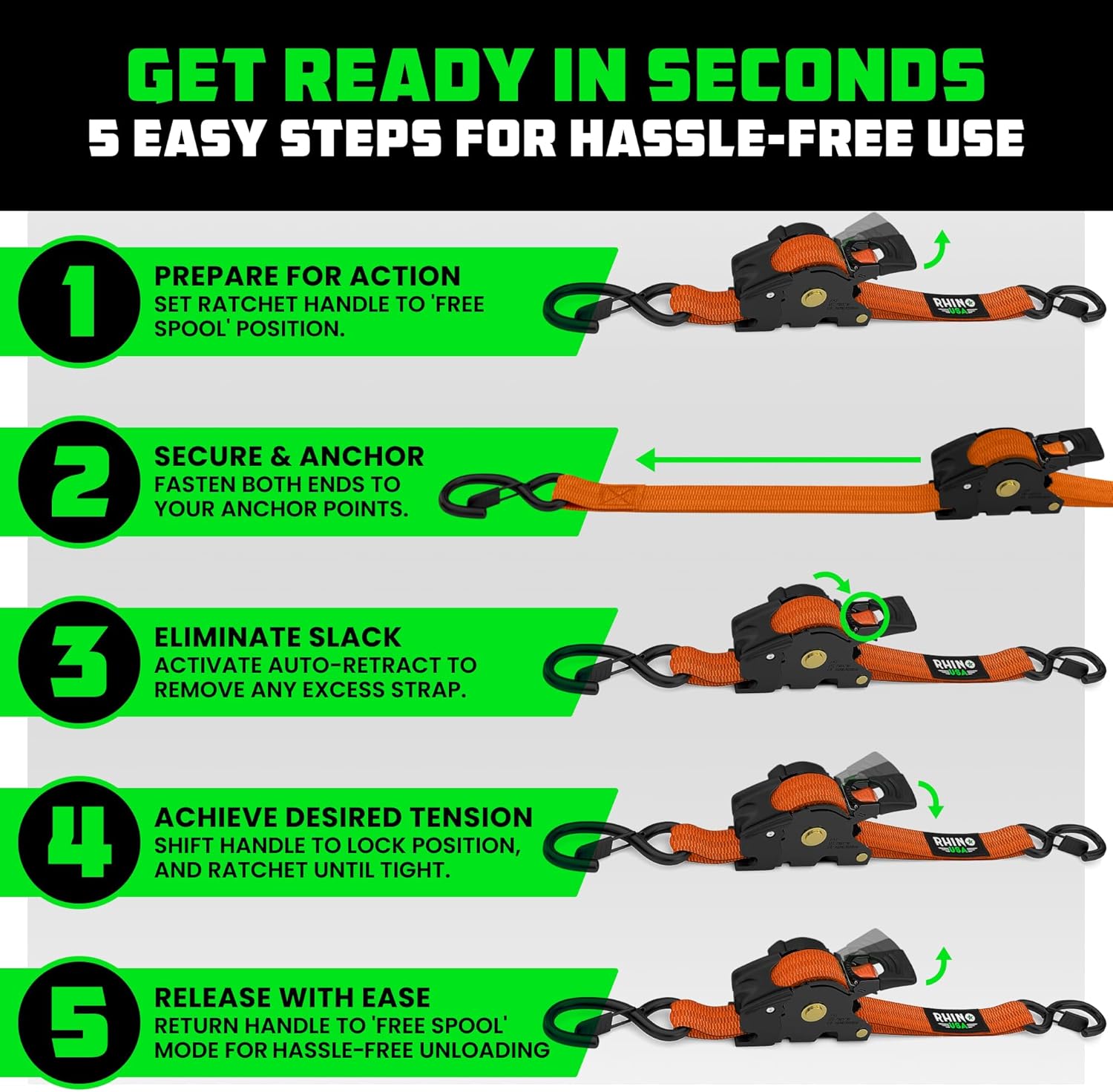 GET READY IN SECONDS
5 EASY STEPS FOR HASSLE-FREE USE

1
PREPARE FOR ACTION
SET RATCHET HANDLE TO 'FREE SPOOL' POSITION.

RHINO USA

2
SECURE & ANCHOR
FASTEN BOTH ENDS TO YOUR ANCHOR POINTS.

3
ELIMINATE SLACK
ACTIVATE AUTO-RETRACT TO REMOVE ANY EXCESS STRAP.

RHINO USA

4
ACHIEVE DESIRED TENSION
SHIFT HANDLE TO LOCK POSITION, AND RATCHET UNTIL TIGHT.

RHINO USA

5
RELEASE WITH EASE
RETURN HANDLE TO 'FREE SPOOL' MODE FOR HASSLE-FREE UNLOADING

RHINO USA