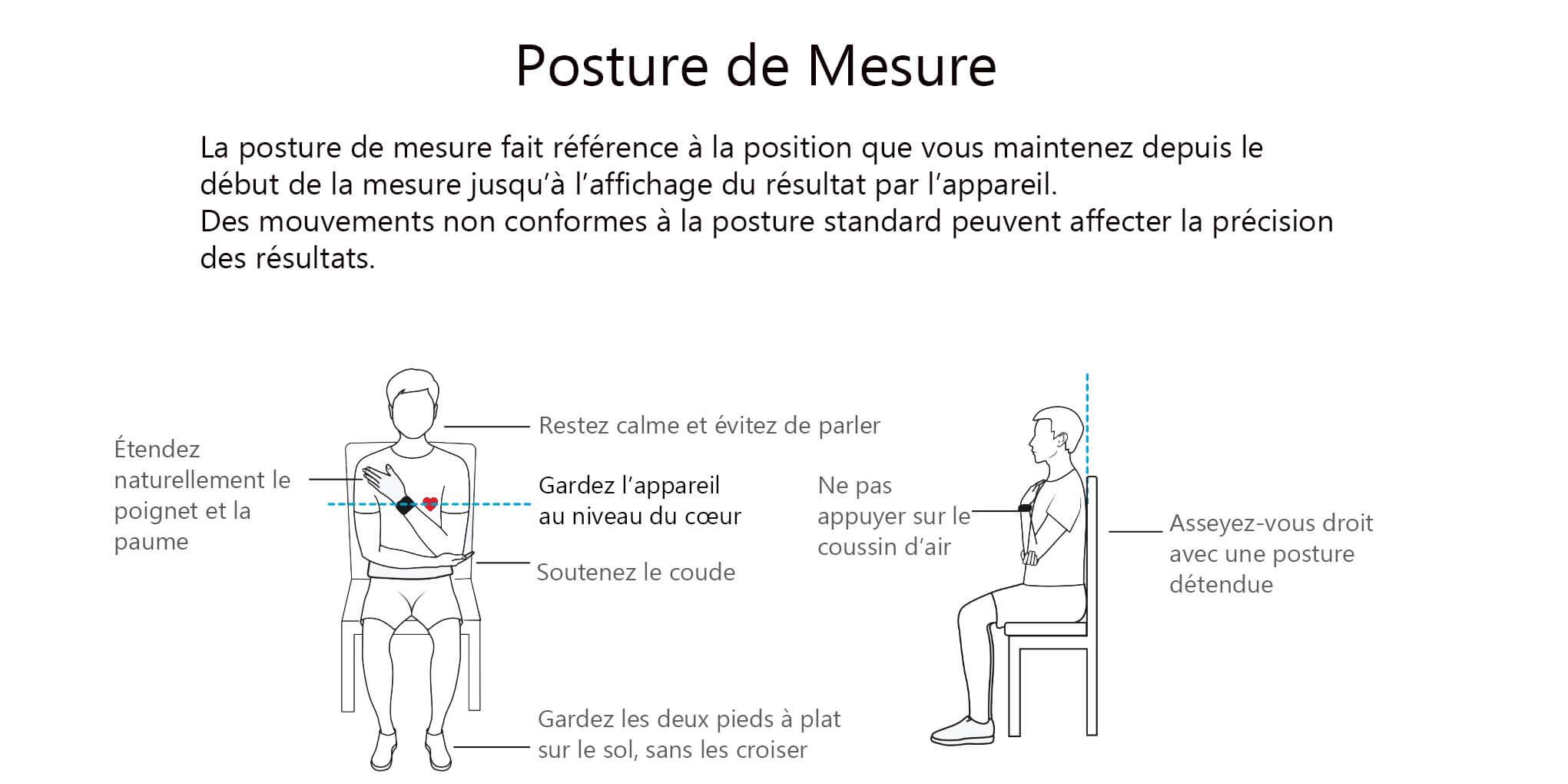 Posture de Mesure

La posture de mesure fait référence à la position que vous maintenez depuis le début de la mesure jusqu'à l'affichage du résultat par l'appareil.
Des mouvements non conformes à la posture standard peuvent affecter la précision des résultats.

Étendez naturellement le poignet et la paume

Restez calme et évitez de parler

Gardez l'appareil au niveau du cœur

Soutenez le coude

Gardez les deux pieds à plat sur le sol, sans les croiser

Ne pas appuyer sur le coussin d'air

Asseyez-vous droit avec une posture détendue