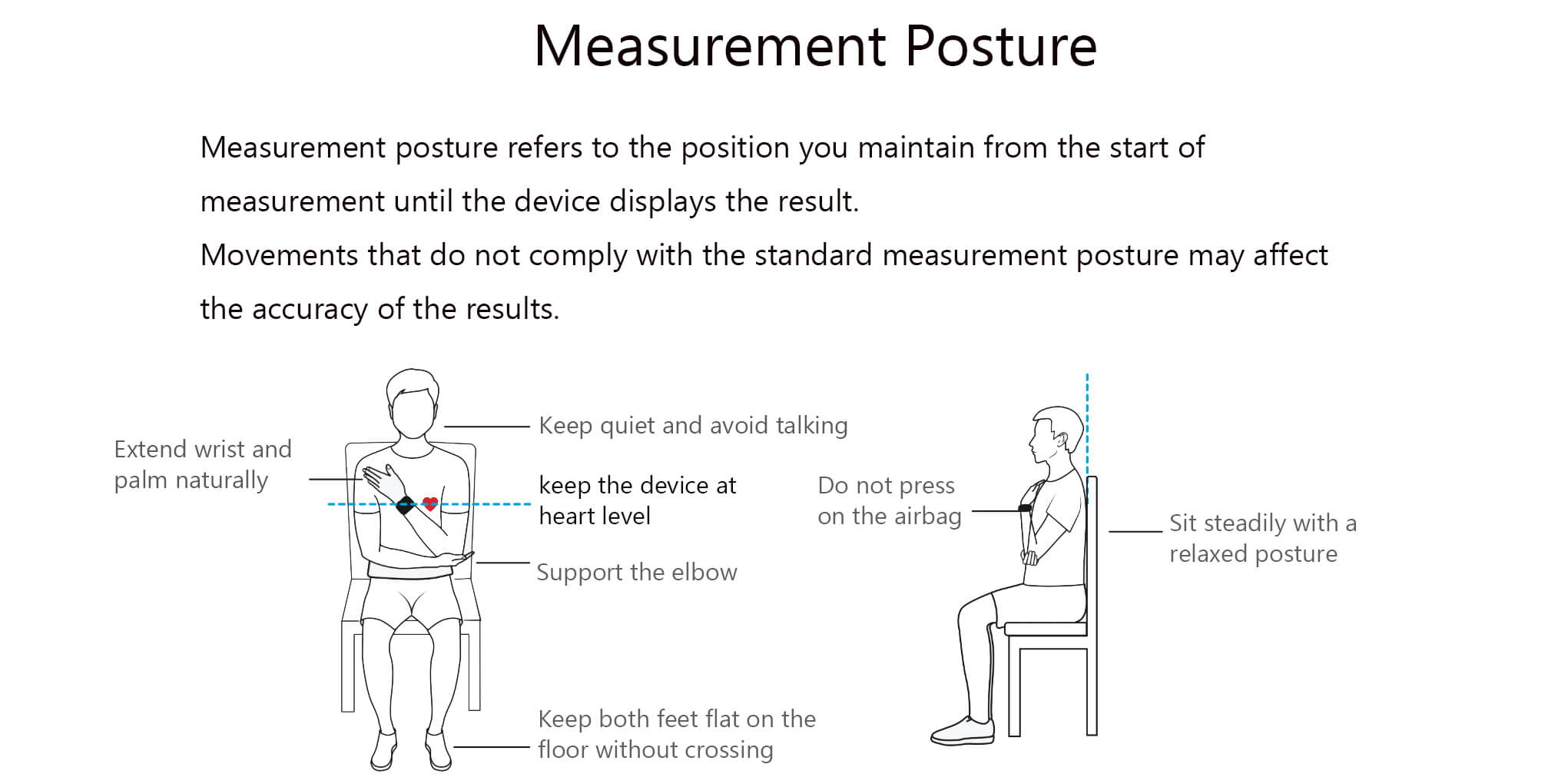 Measurement Posture

Measurement posture refers to the position you maintain from the start of measurement until the device displays the result.
Movements that do not comply with the standard measurement posture may affect the accuracy of the results.

Extend wrist and palm naturally

Keep quiet and avoid talking

keep the device at heart level

Support the elbow

Keep both feet flat on the floor without crossing

Do not press on the airbag

Sit steadily with a relaxed posture