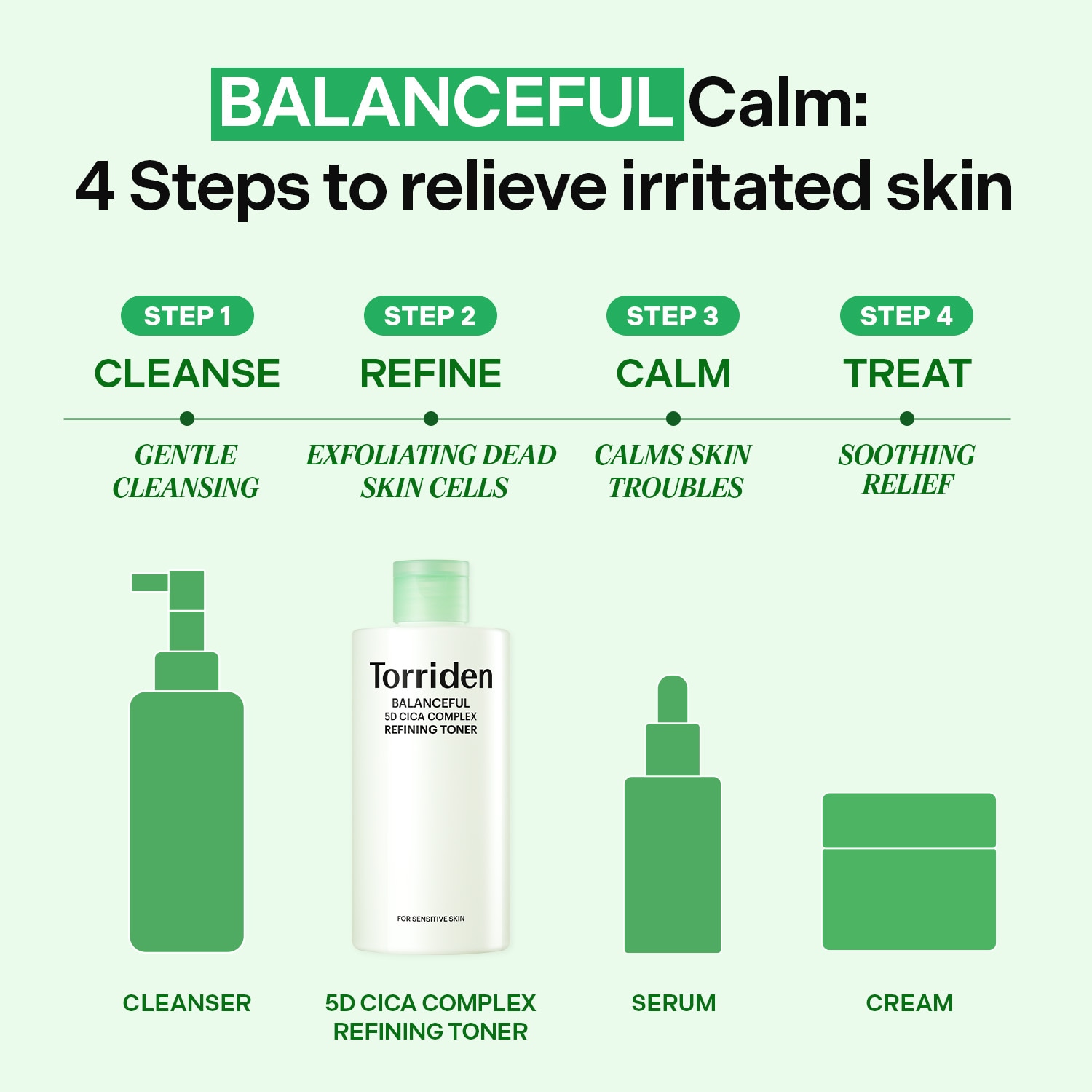 BALANCEFUL Calm:
4 Steps to relieve irritated skin

STEP 1
CLEANSE
GENTLE CLEANSING

STEP 2
REFINE
EXFOLIATING DEAD SKIN CELLS

STEP 3
CALM
CALMS SKIN TROUBLES

STEP 4
TREAT
SOOTHING RELIEF

Torriden
BALANCEFUL
5D CICA COMPLEX
REFINING TONER
FOR SENSITIVE SKIN

CLEANSER

5D CICA COMPLEX REFINING TONER

SERUM

CREAM