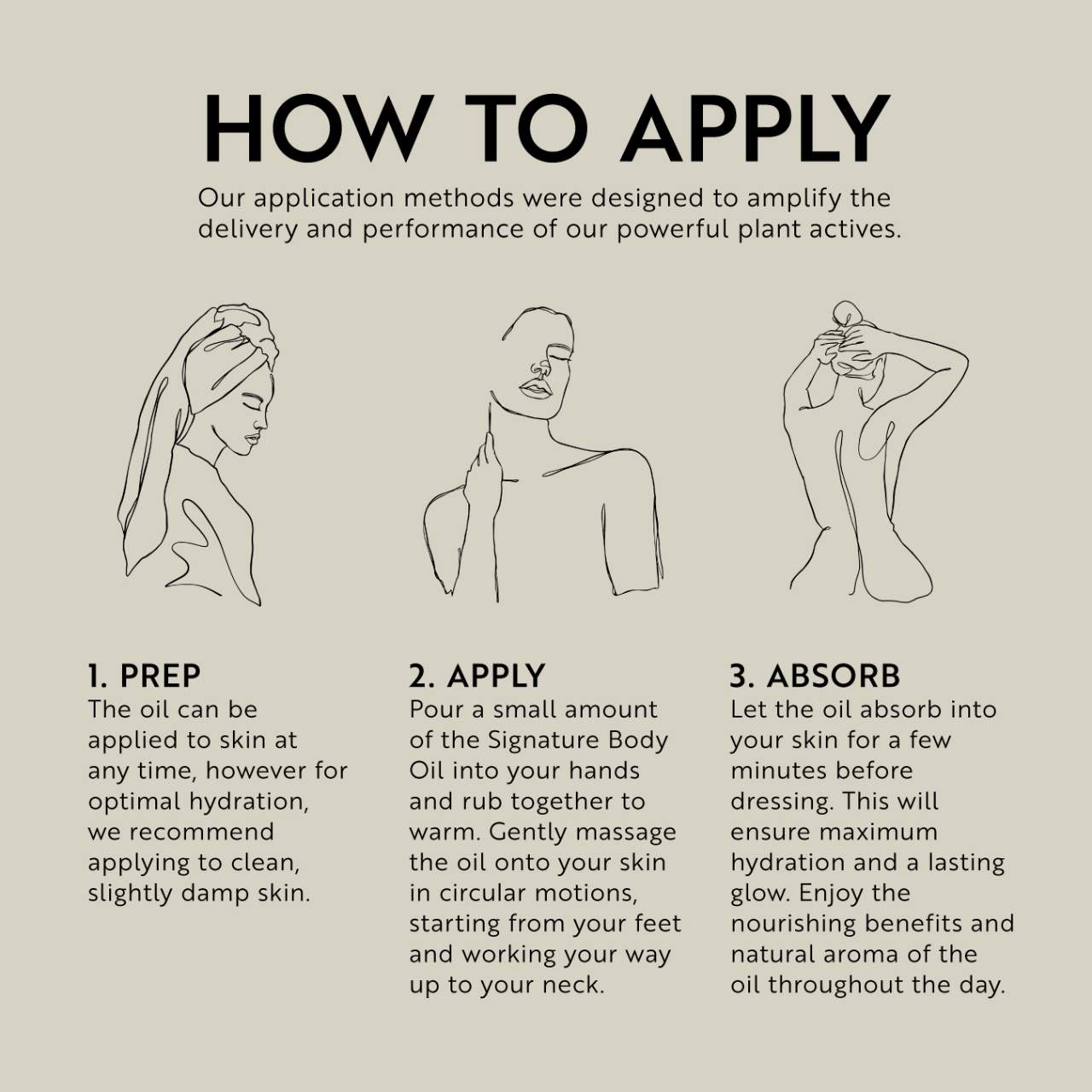 HOW TO APPLY

Our application methods were designed to amplify the delivery and performance of our powerful plant actives.

1. PREP
The oil can be applied to skin at any time, however for optimal hydration, we recommend applying to clean, slightly damp skin.

2. APPLY
Pour a small amount of the Signature Body Oil into your hands and rub together to warm. Gently massage the oil onto your skin in circular motions, starting from your feet and working your way up to your neck.

3. ABSORB
Let the oil absorb into your skin for a few minutes before dressing. This will ensure maximum hydration and a lasting glow. Enjoy the nourishing benefits and natural aroma of the oil throughout the day.