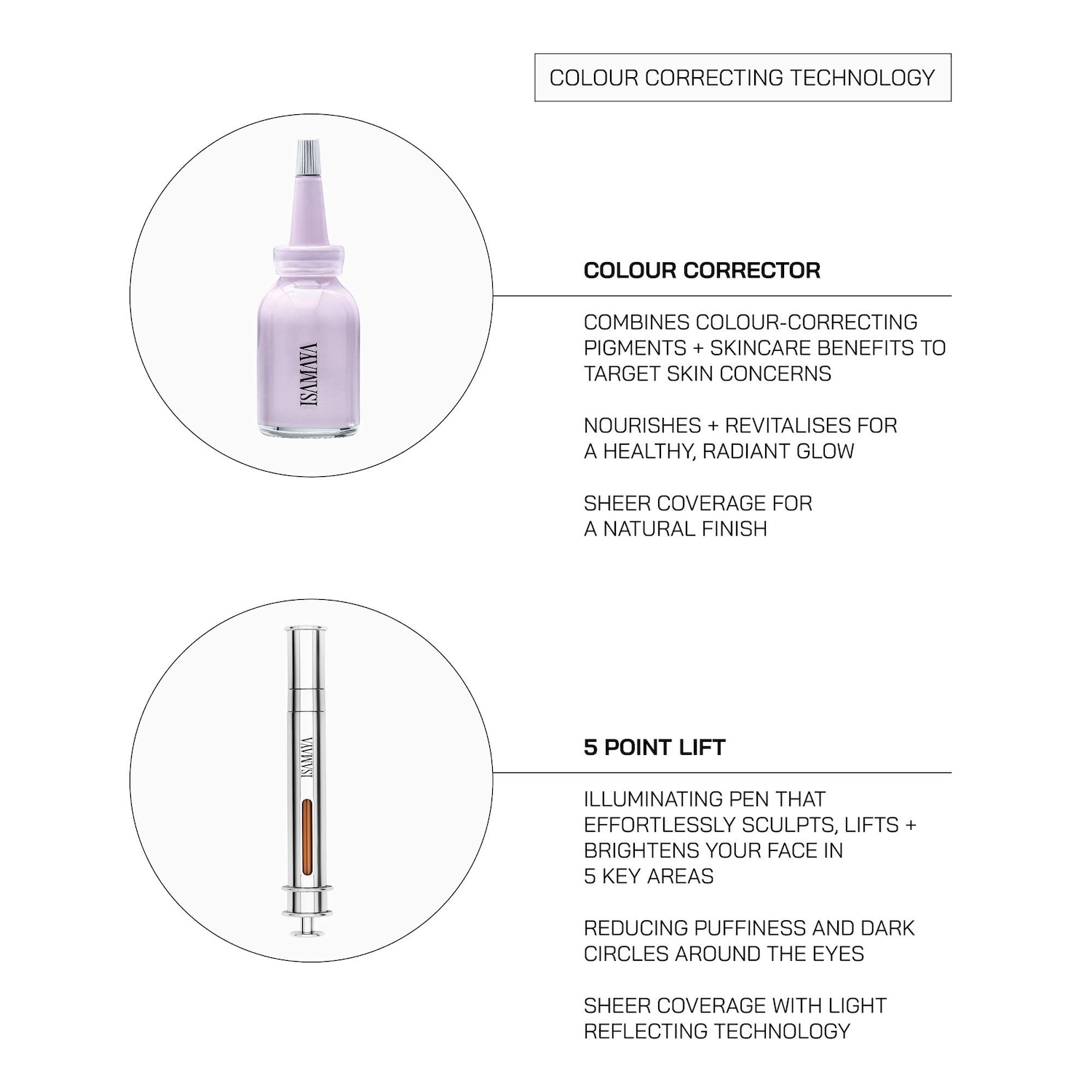 COLOUR CORRECTING TECHNOLOGY

ISAMAYA

COLOUR CORRECTOR

COMBINES COLOUR-CORRECTING PIGMENTS + SKINCARE BENEFITS TO TARGET SKIN CONCERNS

NOURISHES + REVITALISES FOR A HEALTHY, RADIANT GLOW

SHEER COVERAGE FOR A NATURAL FINISH

ISAMAYA

5 POINT LIFT

ILLUMINATING PEN THAT EFFORTLESSLY SCULPTS, LIFTS + BRIGHTENS YOUR FACE IN 5 KEY AREAS

REDUCING PUFFINESS AND DARK CIRCLES AROUND THE EYES

SHEER COVERAGE WITH LIGHT REFLECTING TECHNOLOGY