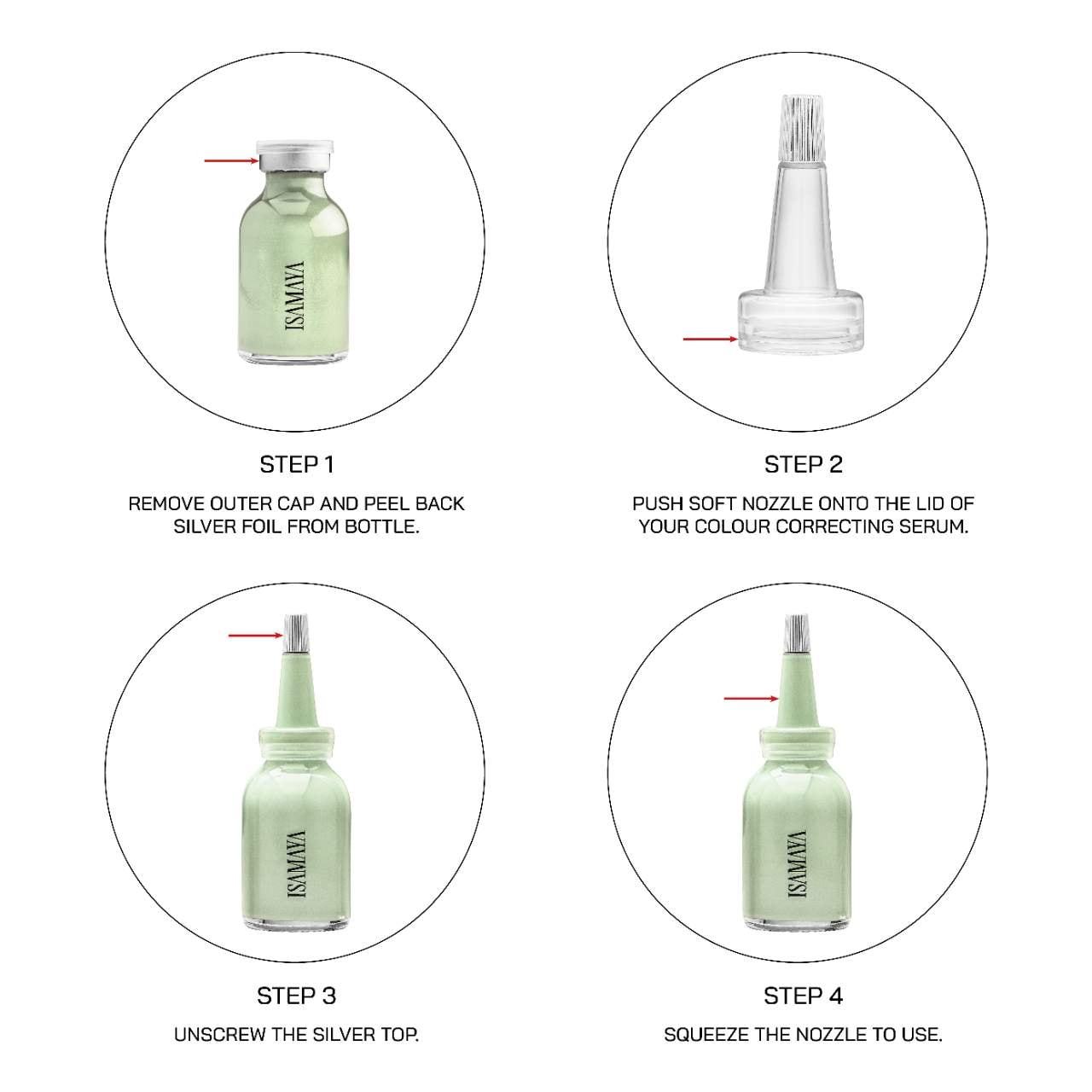 ISAMAYA

STEP 1

REMOVE OUTER CAP AND PEEL BACK SILVER FOIL FROM BOTTLE.

STEP 2

PUSH SOFT NOZZLE ONTO THE LID OF YOUR COLOUR CORRECTING SERUM.

ISAMAYA

STEP 3

UNSCREW THE SILVER TOP.

ISAMAYA

STEP 4

SQUEEZE THE NOZZLE TO USE.