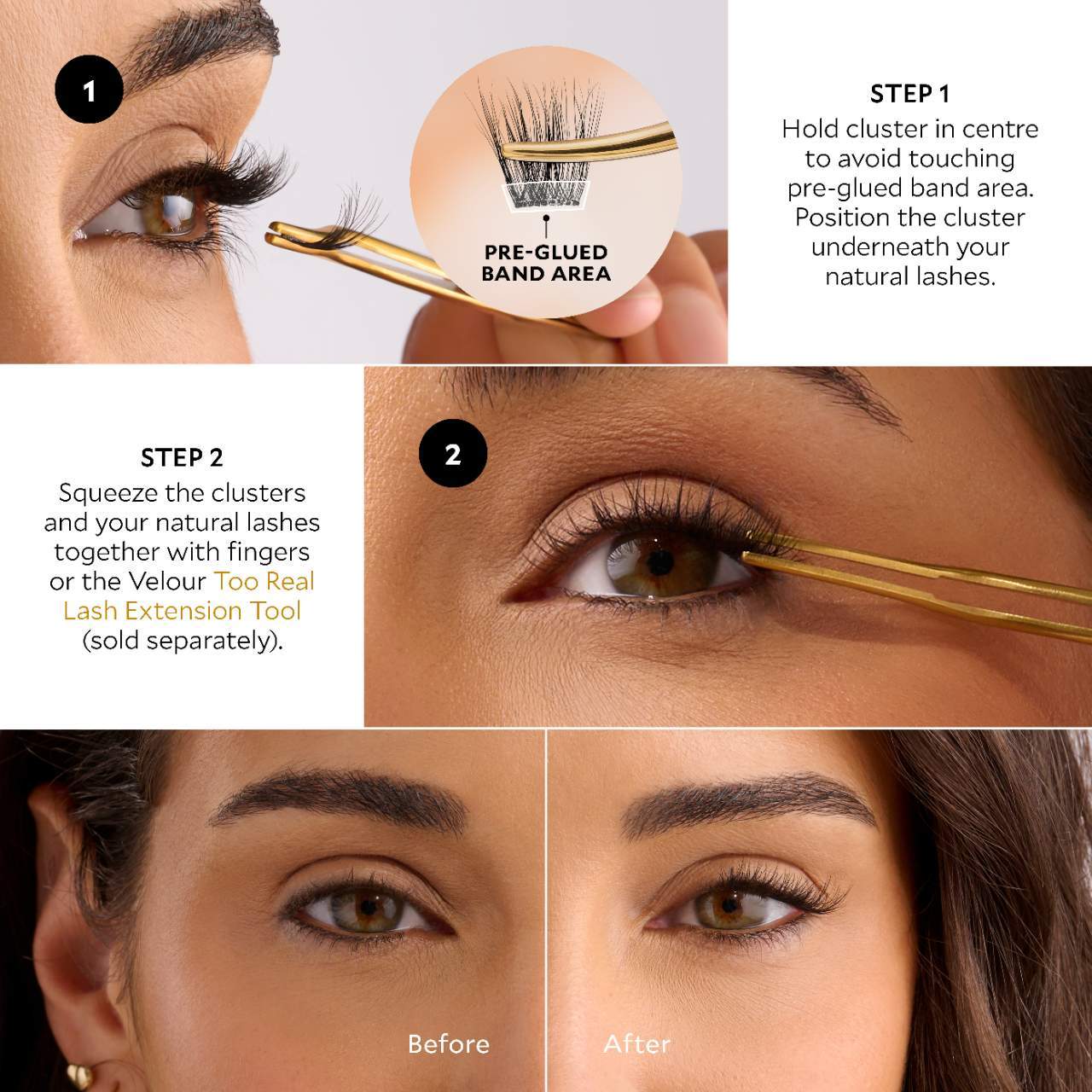 1

PRE-GLUED BAND AREA

STEP 1
Hold cluster in centre to avoid touching pre-glued band area. Position the cluster underneath your natural lashes.

STEP 2
Squeeze the clusters and your natural lashes together with fingers or the Velour Too Real Lash Extension Tool (sold separately).

2

Before

After