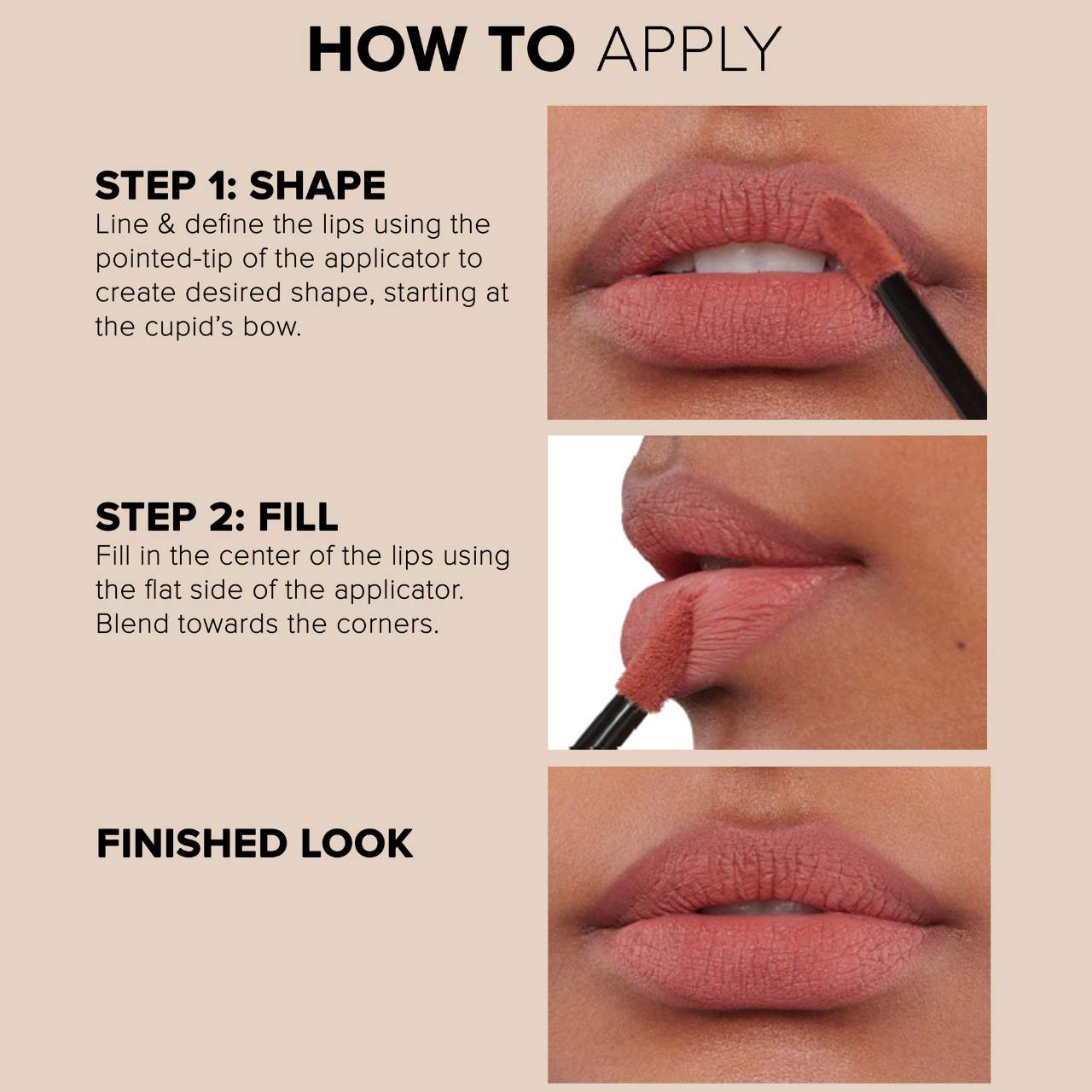 HOW TO APPLY

STEP 1: SHAPE
Line & define the lips using the pointed-tip of the applicator to create desired shape, starting at the cupid's bow.

STEP 2: FILL
Fill in the center of the lips using the flat side of the applicator. Blend towards the corners.

FINISHED LOOK