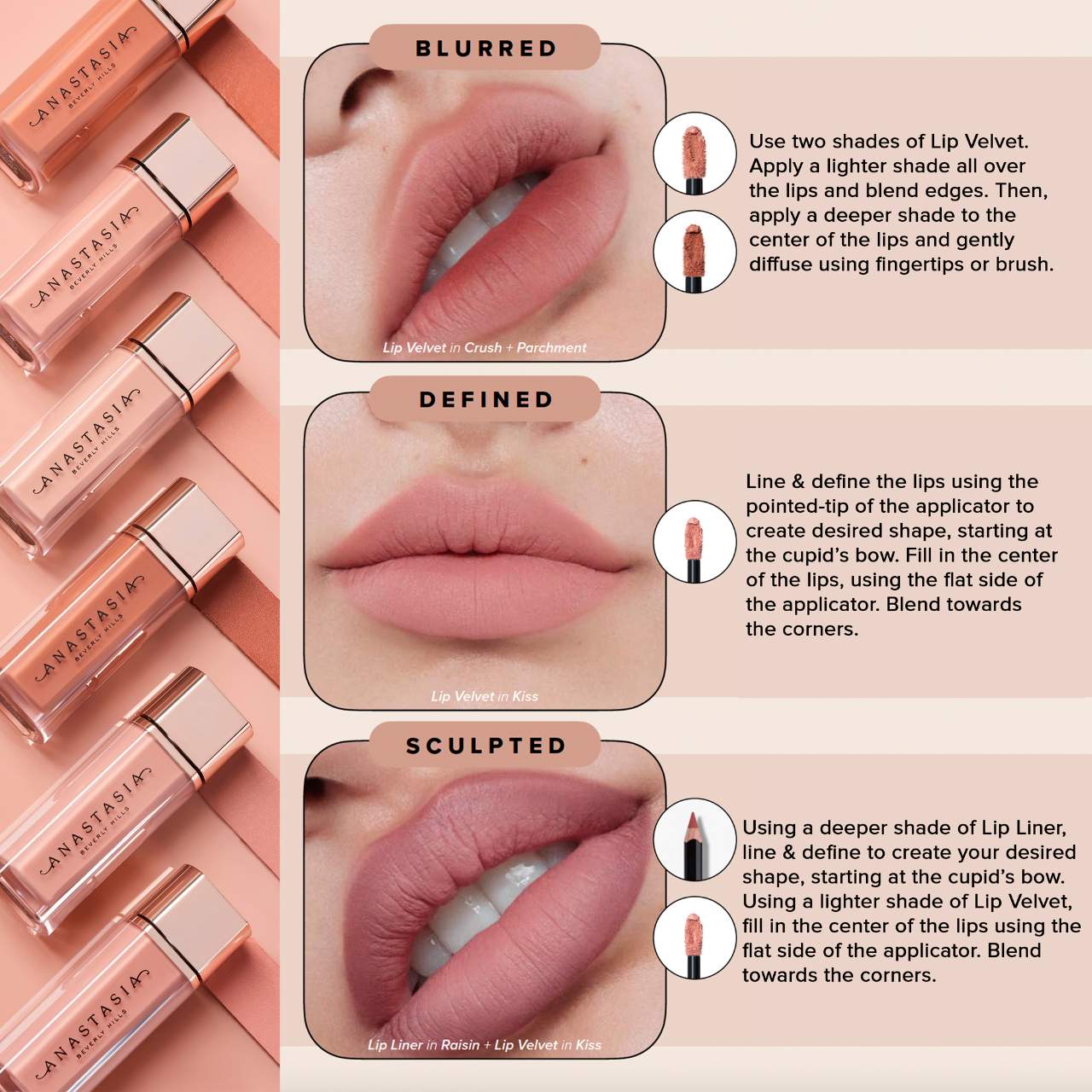 ANASTASIA BEVERLY HILLS

ANASTASIA BEVERLY HILLS

ANASTASIA BEVERLY HILLS

ANASTASIA BEVERLY HILLS

ANASTASIA BEVERLY HILLS

ANASTASIA BEVERLY HILLS

BLURRED

Lip Velvet in Crush + Parchment

Use two shades of Lip Velvet. Apply a lighter shade all over the lips and blend edges. Then, apply a deeper shade to the center of the lips and gently diffuse using fingertips or brush.

DEFINED

Lip Velvet in Kiss

Line & define the lips using the pointed-tip of the applicator to create desired shape, starting at the cupid's bow. Fill in the center of the lips, using the flat side of the applicator. Blend towards the corners.

SCULPTED

Lip Liner in Raisin + Lip Velvet in Kiss

Using a deeper shade of Lip Liner, line & define to create your desired shape, starting at the cupid's bow. Using a lighter shade of Lip Velvet, fill in the center of the lips using the flat side of the applicator. Blend towards the corners.