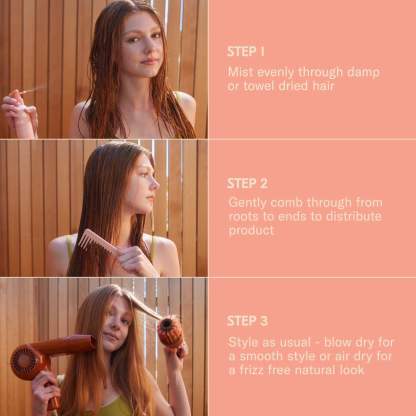 STEP 1

Mist evenly through damp or towel dried hair

STEP 2

Gently comb through from roots to ends to distribute product

STEP 3

Style as usual - blow dry for a smooth style or air dry for a frizz free natural look