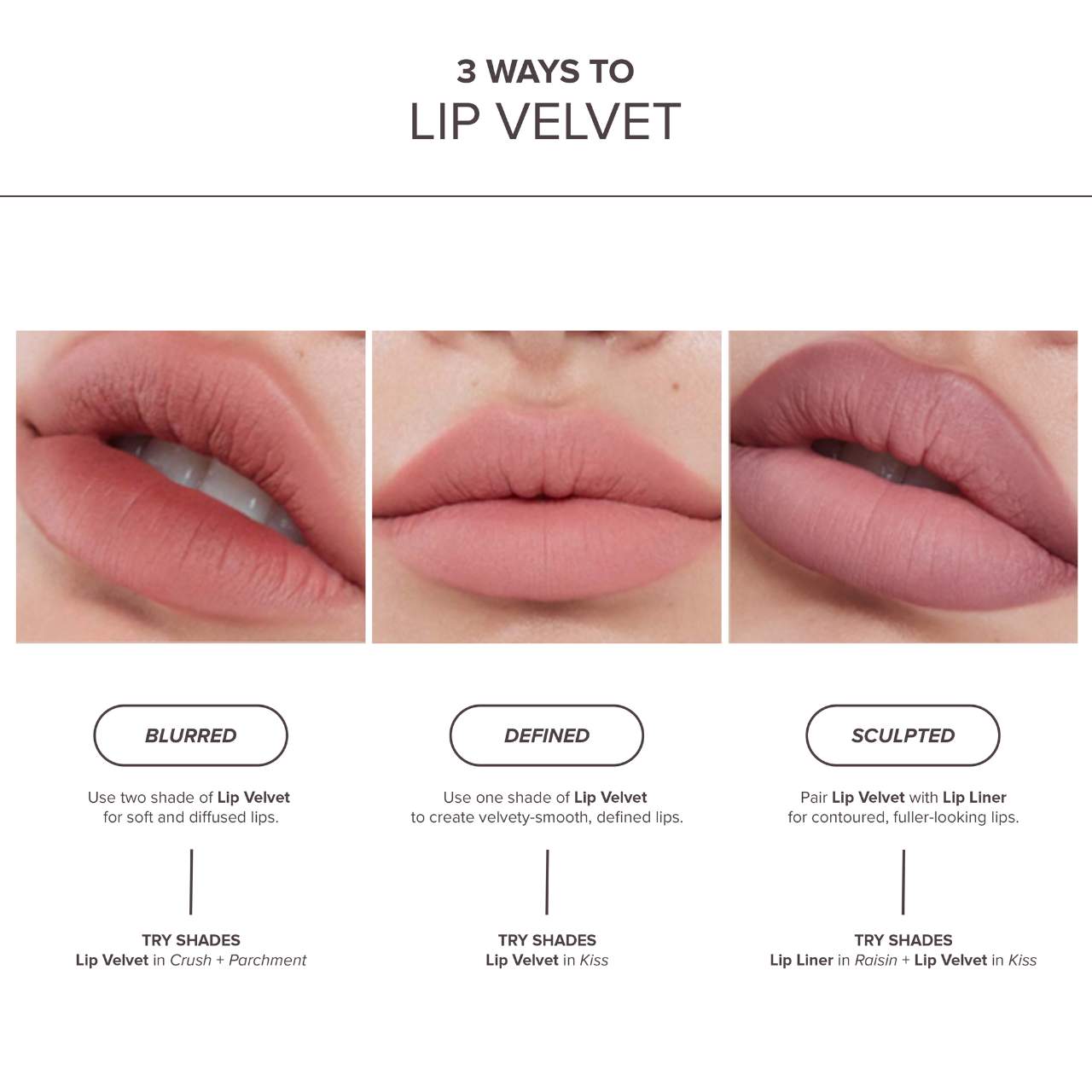 3 WAYS TO
LIP VELVET

BLURRED

Use two shade of Lip Velvet for soft and diffused lips.

TRY SHADES
Lip Velvet in Crush + Parchment

DEFINED

Use one shade of Lip Velvet to create velvety-smooth, defined lips.

TRY SHADES
Lip Velvet in Kiss

SCULPTED

Pair Lip Velvet with Lip Liner for contoured, fuller-looking lips.

TRY SHADES
Lip Liner in Raisin + Lip Velvet in Kiss