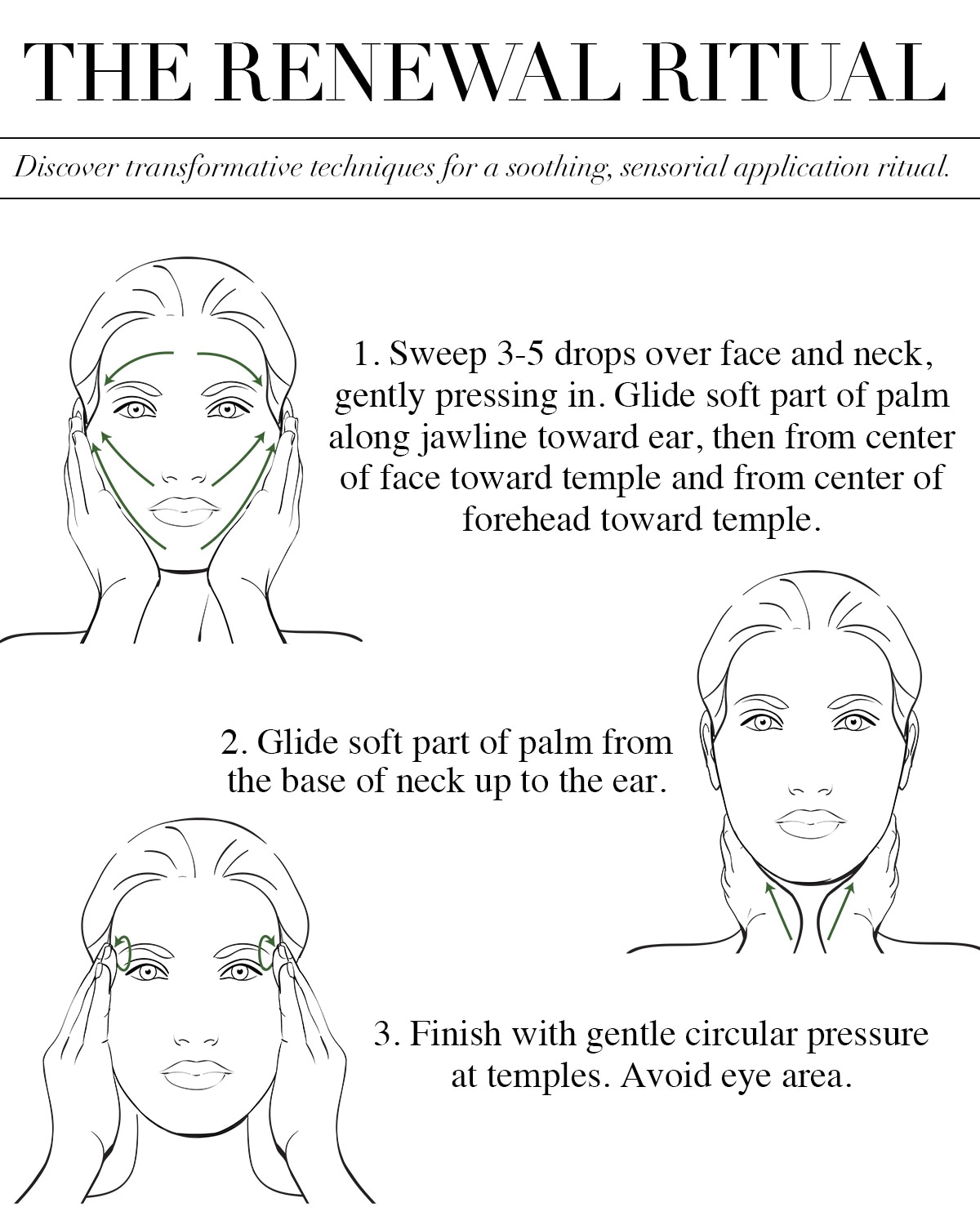 THE RENEWAL RITUAL

Discover transformative techniques for a soothing, sensorial application ritual.

1. Sweep 3-5 drops over face and neck, gently pressing in. Glide soft part of palm along jawline toward ear, then from center of face toward temple and from center of forehead toward temple.

2. Glide soft part of palm from the base of neck up to the ear.

3. Finish with gentle circular pressure at temples. Avoid eye area.