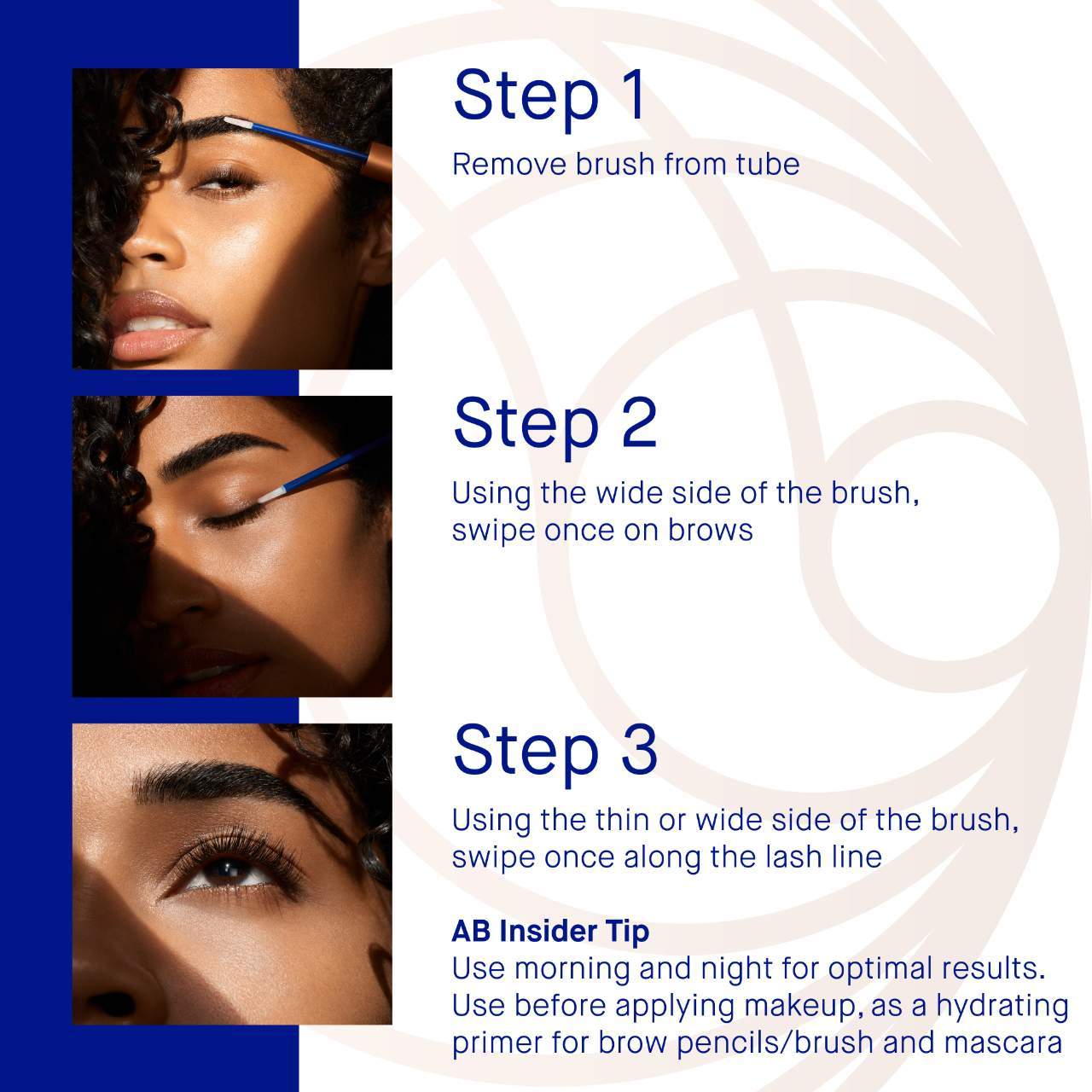 Step 1
Remove brush from tube

Step 2
Using the wide side of the brush, swipe once on brows

Step 3
Using the thin or wide side of the brush, swipe once along the lash line

AB Insider Tip
Use morning and night for optimal results. Use before applying makeup, as a hydrating primer for brow pencils/brush and mascara