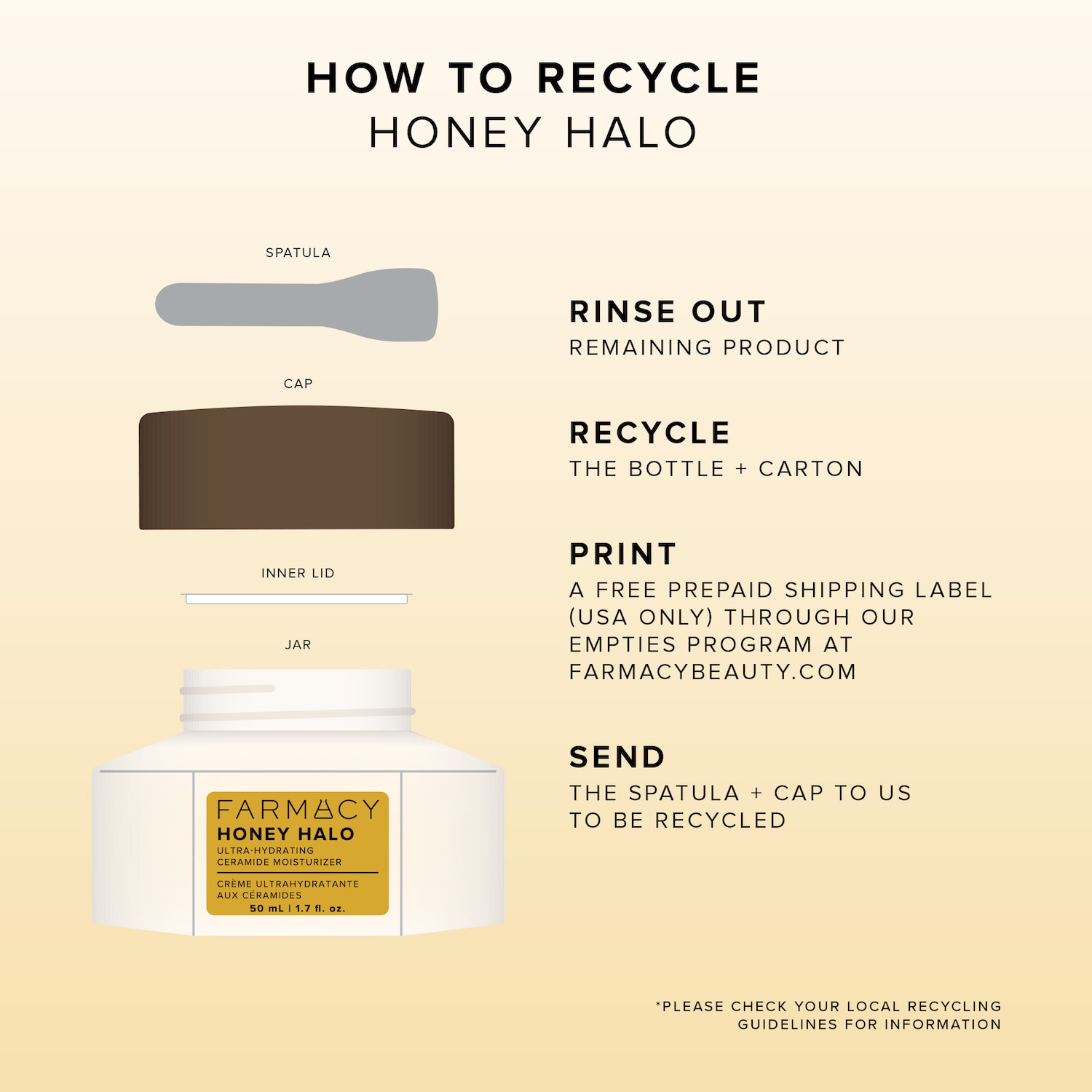 HOW TO RECYCLE
HONEY HALO

SPATULA

CAP

INNER LID

JAR

FARMACY
HONEY HALO
ULTRA-HYDRATING
CERAMIDE MOISTURIZER
CRÈME ULTRAHYDRATANTE
AUX CÉRAMIDES
50 mL | 1.7 fl. oz.

RINSE OUT
REMAINING PRODUCT

RECYCLE
THE BOTTLE + CARTON

PRINT
A FREE PREPAID SHIPPING LABEL (USA ONLY) THROUGH OUR EMPTIES PROGRAM AT FARMACYBEAUTY.COM

SEND
THE SPATULA + CAP TO US TO BE RECYCLED

*PLEASE CHECK YOUR LOCAL RECYCLING GUIDELINES FOR INFORMATION