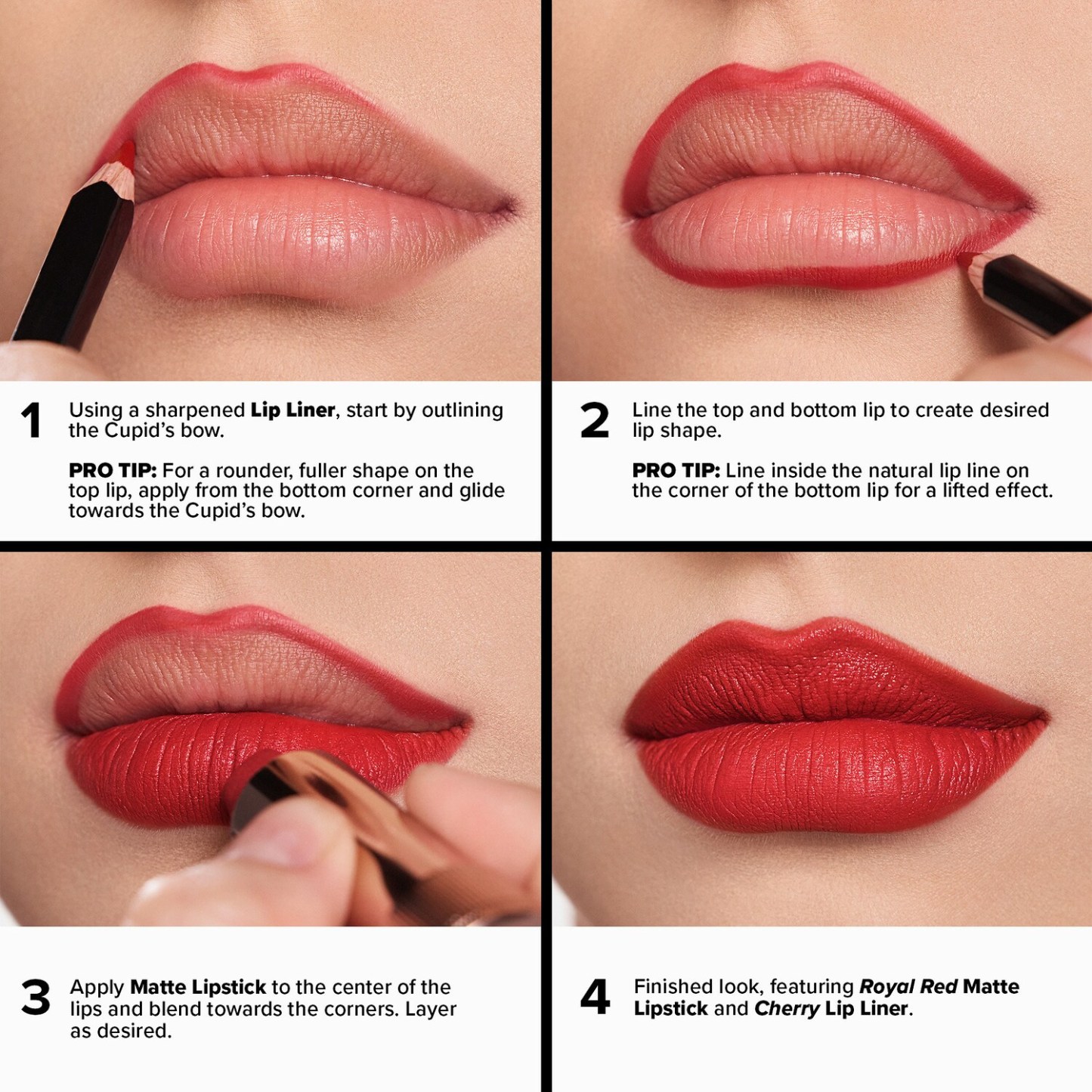 1 Using a sharpened Lip Liner, start by outlining the Cupid's bow.

PRO TIP: For a rounder, fuller shape on the top lip, apply from the bottom corner and glide towards the Cupid's bow.

2 Line the top and bottom lip to create desired lip shape.

PRO TIP: Line inside the natural lip line on the corner of the bottom lip for a lifted effect.

3 Apply Matte Lipstick to the center of the lips and blend towards the corners. Layer as desired.

4 Finished look, featuring Royal Red Matte Lipstick and Cherry Lip Liner.