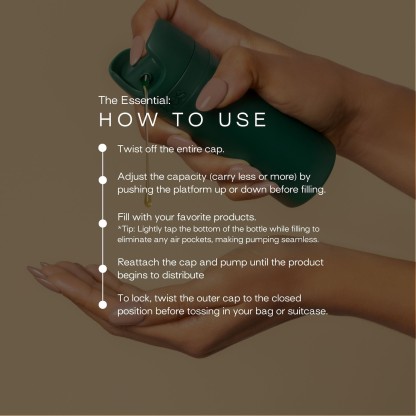 The Essential:
HOW TO USE

Twist off the entire cap.

Adjust the capacity (carry less or more) by pushing the platform up or down before filling.

Fill with your favorite products.
*Tip: Lightly tap the bottom of the bottle while filling to eliminate any air pockets, making pumping seamless.

Reattach the cap and pump until the product begins to distribute

To lock, twist the outer cap to the closed position before tossing in your bag or suitcase.