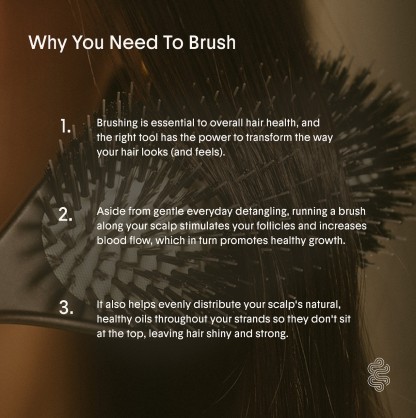 Why You Need To Brush

1. Brushing is essential to overall hair health, and the right tool has the power to transform the way your hair looks (and feels).

2. Aside from gentle everyday detangling, running a brush along your scalp stimulates your follicles and increases blood flow, which in turn promotes healthy growth.

3. It also helps evenly distribute your scalp's natural, healthy oils throughout your strands so they don't sit at the top, leaving hair shiny and strong.