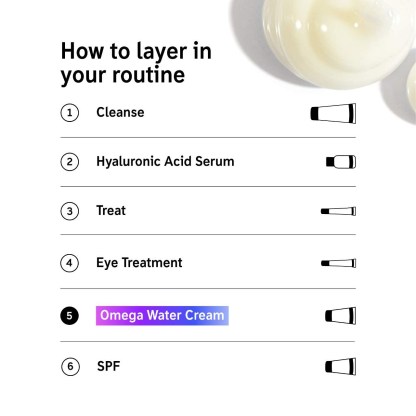 How to layer in your routine

1 Cleanse

2 Hyaluronic Acid Serum

3 Treat

4 Eye Treatment

5 Omega Water Cream

6 SPF