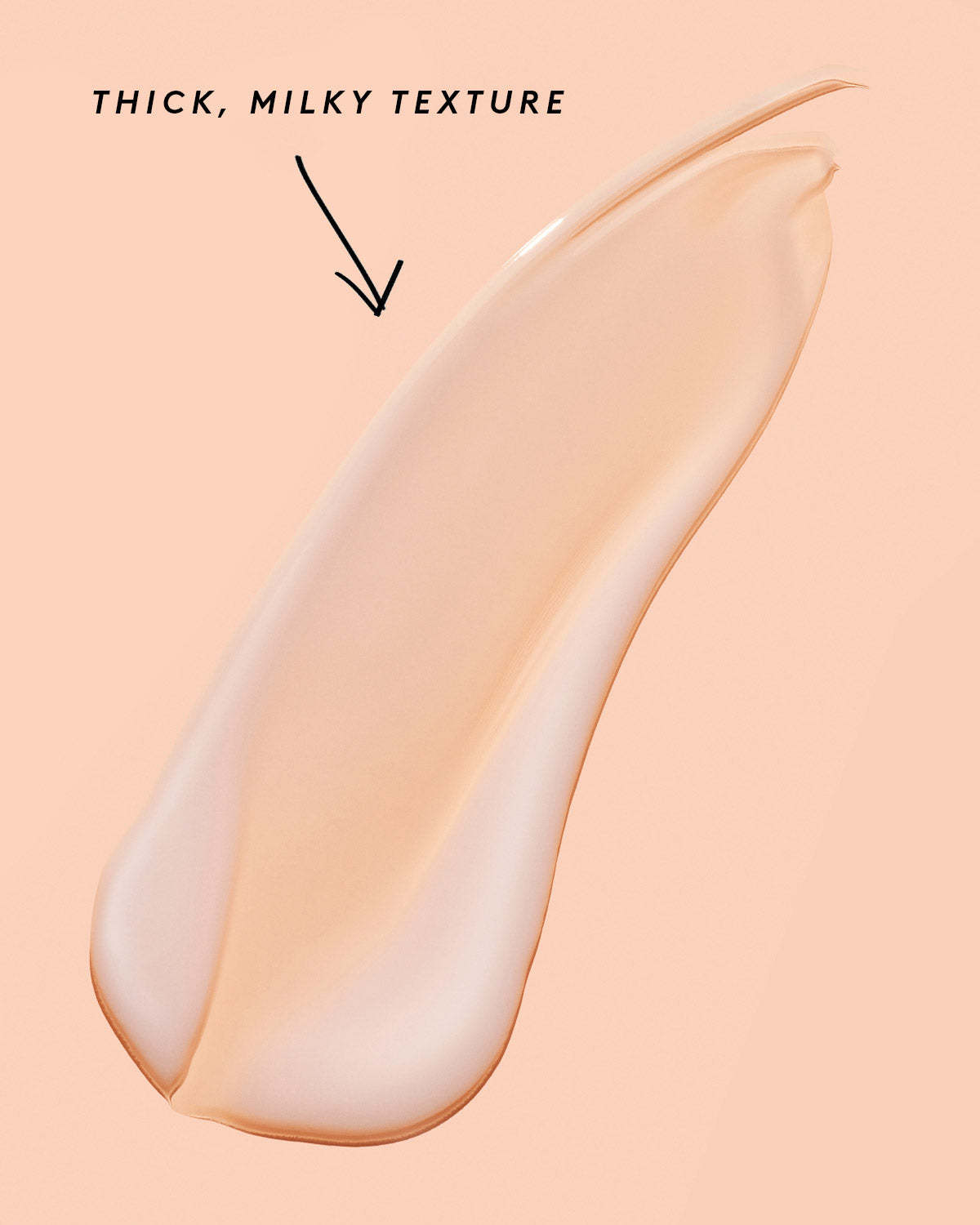 THICK, MILKY TEXTURE