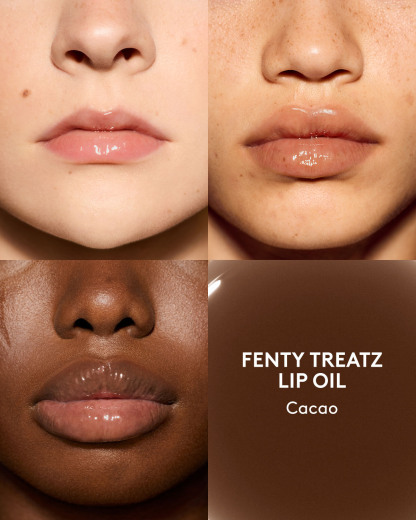 FENTY TREATZ LIP OIL
Cacao