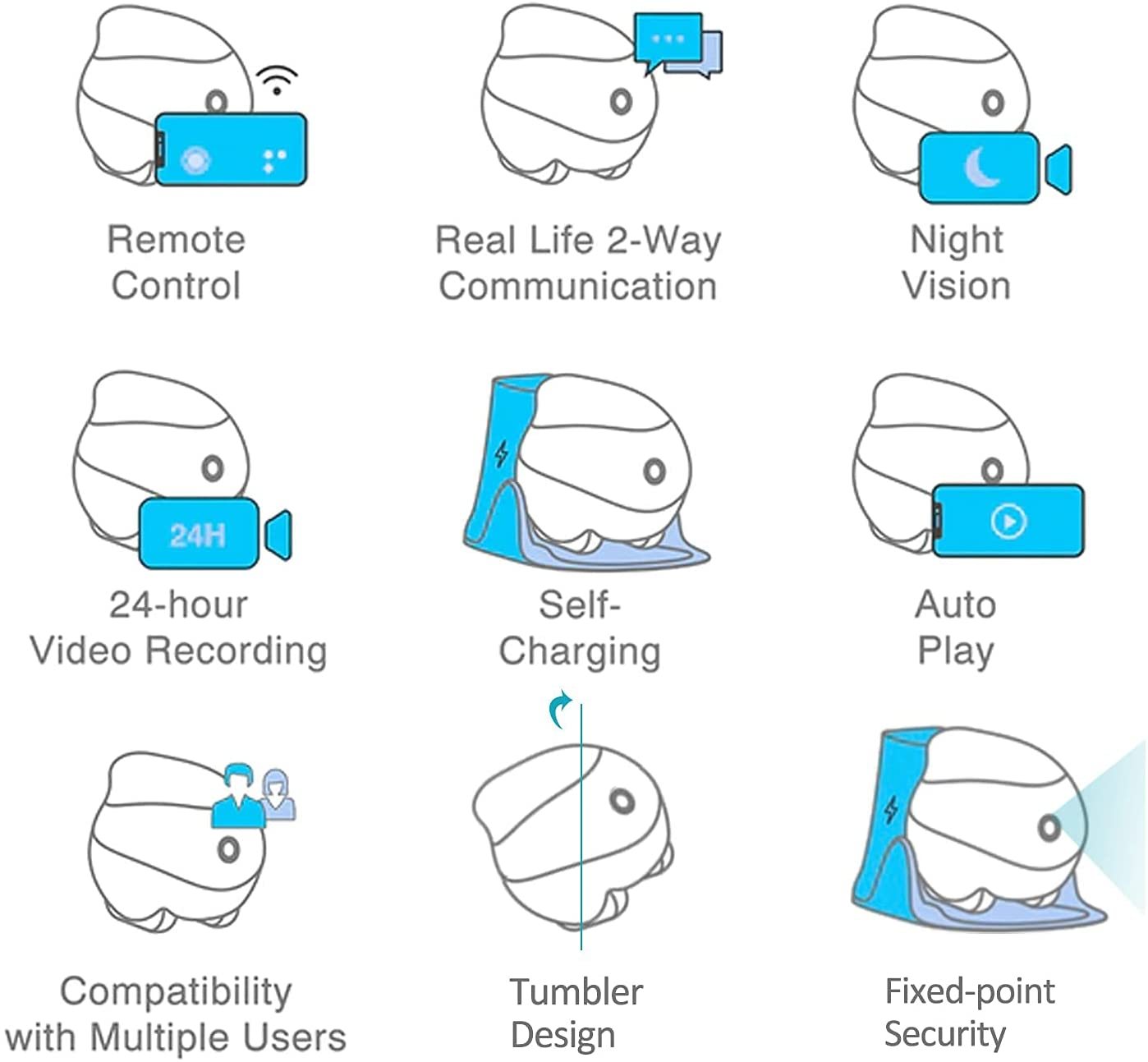 Remote Control

Real Life 2-Way Communication

Night Vision

24H

24-hour Video Recording

Self-Charging

Auto Play

Compatibility with Multiple Users

Tumbler Design

Fixed-point Security