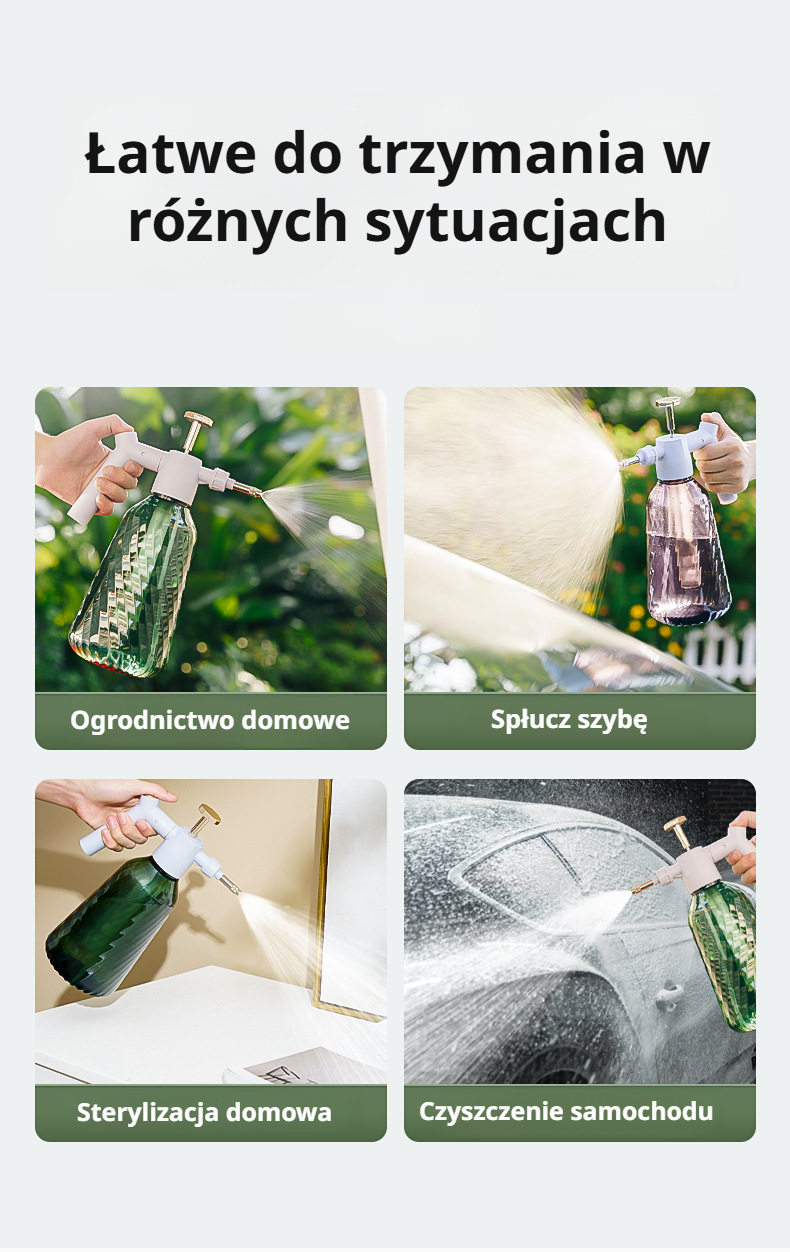 Łatwe do trzymania w różnych sytuacjach

Ogrodnictwo domowe

Spłucz szybę

Sterylizacja domowa

Czyszczenie samochodu