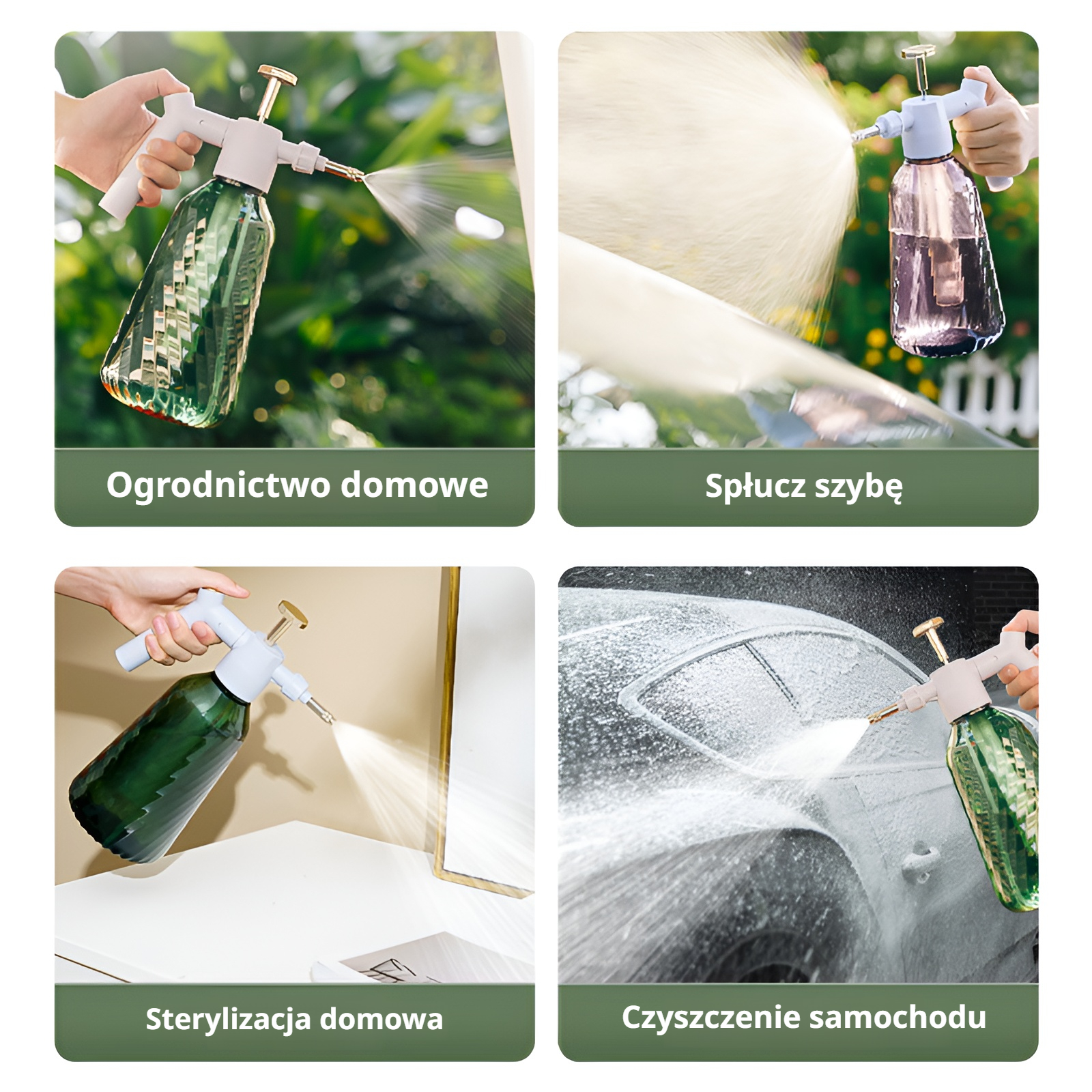 Ogrodnictwo domowe

Spłucz szybę

Sterylizacja domowa

Czyszczenie samochodu