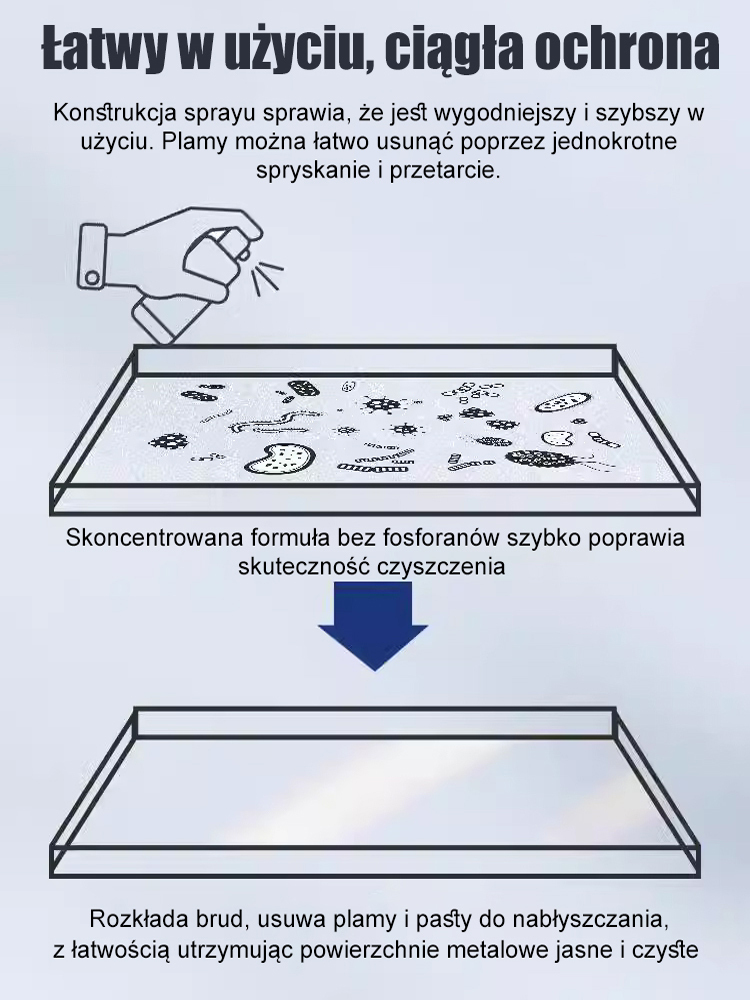 Łatwy w użyciu, ciągła ochrona

Konstrukcja sprayu sprawia, że jest wygodniejszy i szybszy w użyciu. Plamy można łatwo usunąć poprzez jednokrotne spryskanie i przetarcie.

Skoncentrowana formuła bez fosforanów szybko poprawia skuteczność czyszczenia

Rozkłada brud, usuwa plamy i pasty do nabłyszczania, z łatwością utrzymując powierzchnie metalowe jasne i czyste