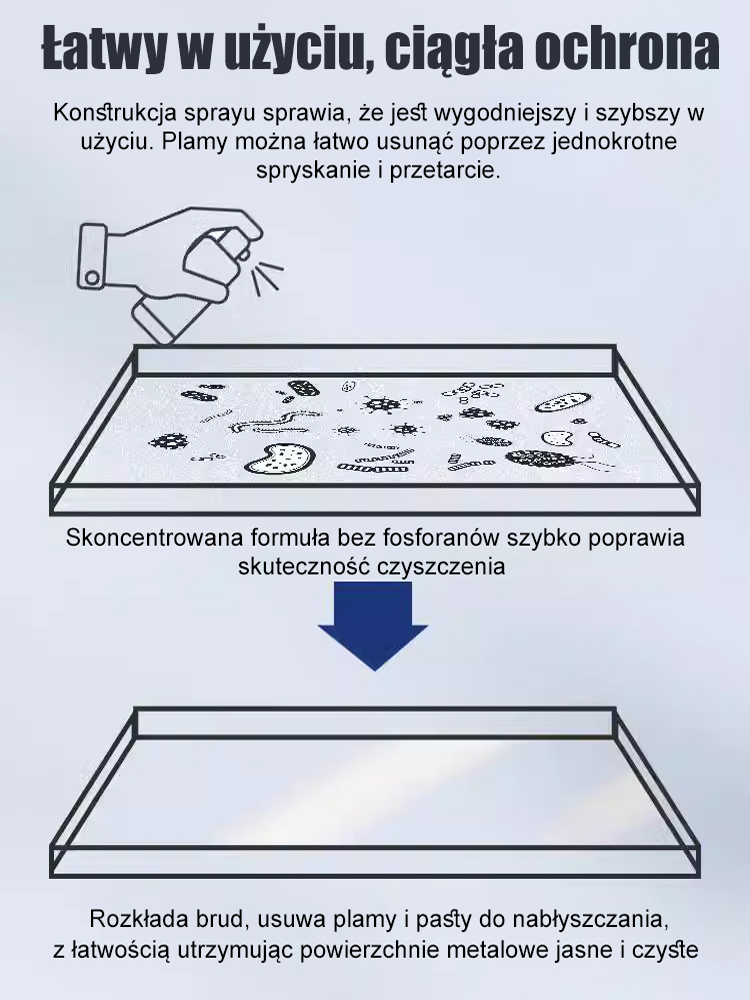 Łatwy w użyciu, ciągła ochrona

Konstrukcja sprayu sprawia, że jest wygodniejszy i szybszy w użyciu. Plamy można łatwo usunąć poprzez jednokrotne spryskanie i przetarcie.

Skoncentrowana formuła bez fosforanów szybko poprawia skuteczność czyszczenia

Rozkłada brud, usuwa plamy i pasty do nabłyszczania, z łatwością utrzymując powierzchnie metalowe jasne i czyste