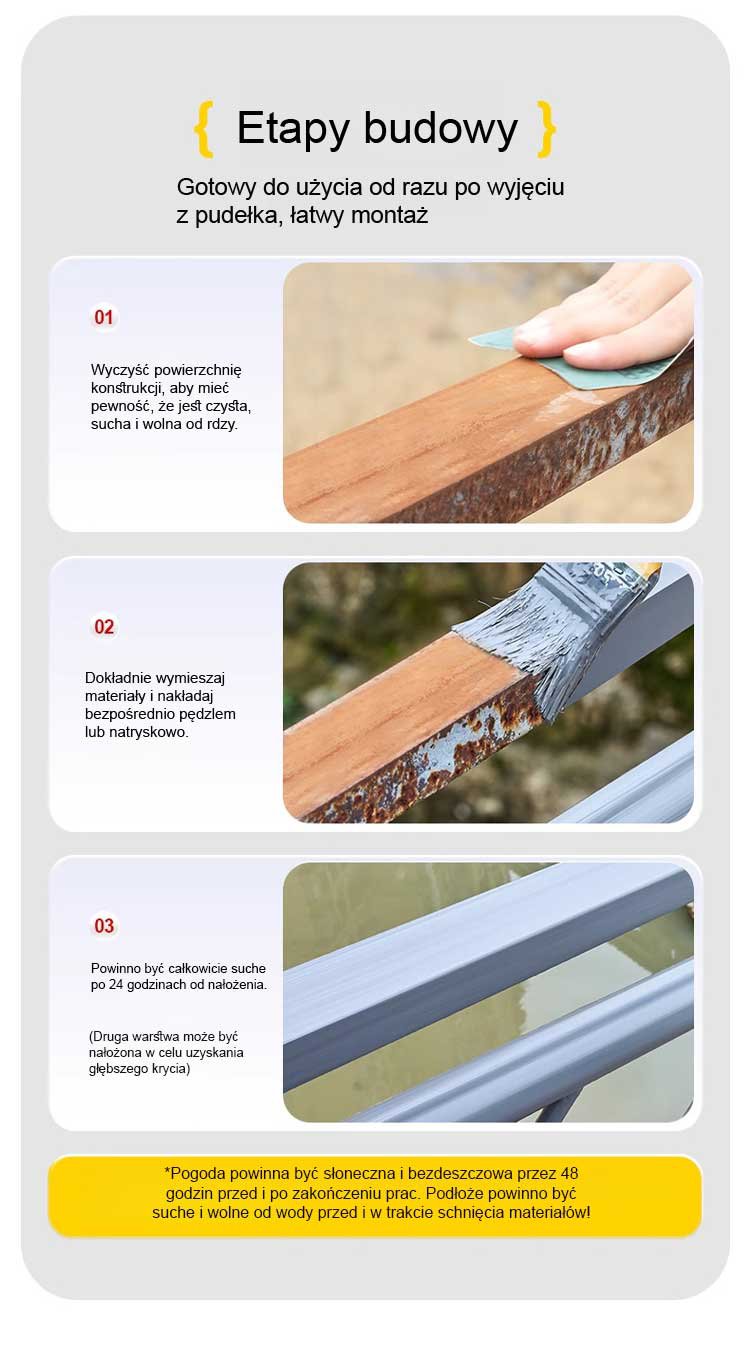 { Etapy budowy }

Gotowy do użycia od razu po wyjęciu z pudełka, łatwy montaż

01

Wyczyść powierzchnię konstrukcji, aby mieć pewność, że jest czysta, sucha i wolna od rdzy.

02

Dokładnie wymieszaj materiały i nakładaj bezpośrednio pędzlem lub natryskowo.

03

Powinno być całkowicie suche po 24 godzinach od nałożenia.

(Druga warstwa może być nałożona w celu uzyskania głębszego krycia)

*Pogoda powinna być słoneczna i bezdeszczowa przez 48 godzin przed i po zakończeniu prac. Podłoże powinno być suche i wolne od wody przed i w trakcie schnięcia materiałów!