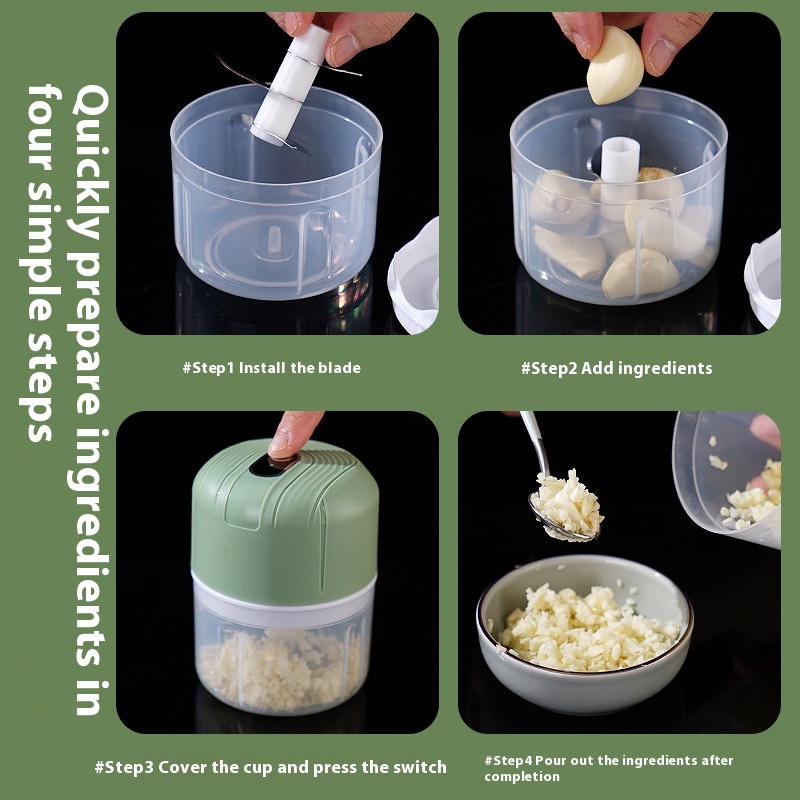 Quickly prepare ingredients in four simple steps

#Step1 Install the blade

#Step2 Add ingredients

#Step3 Cover the cup and press the switch

#Step4 Pour out the ingredients after completion