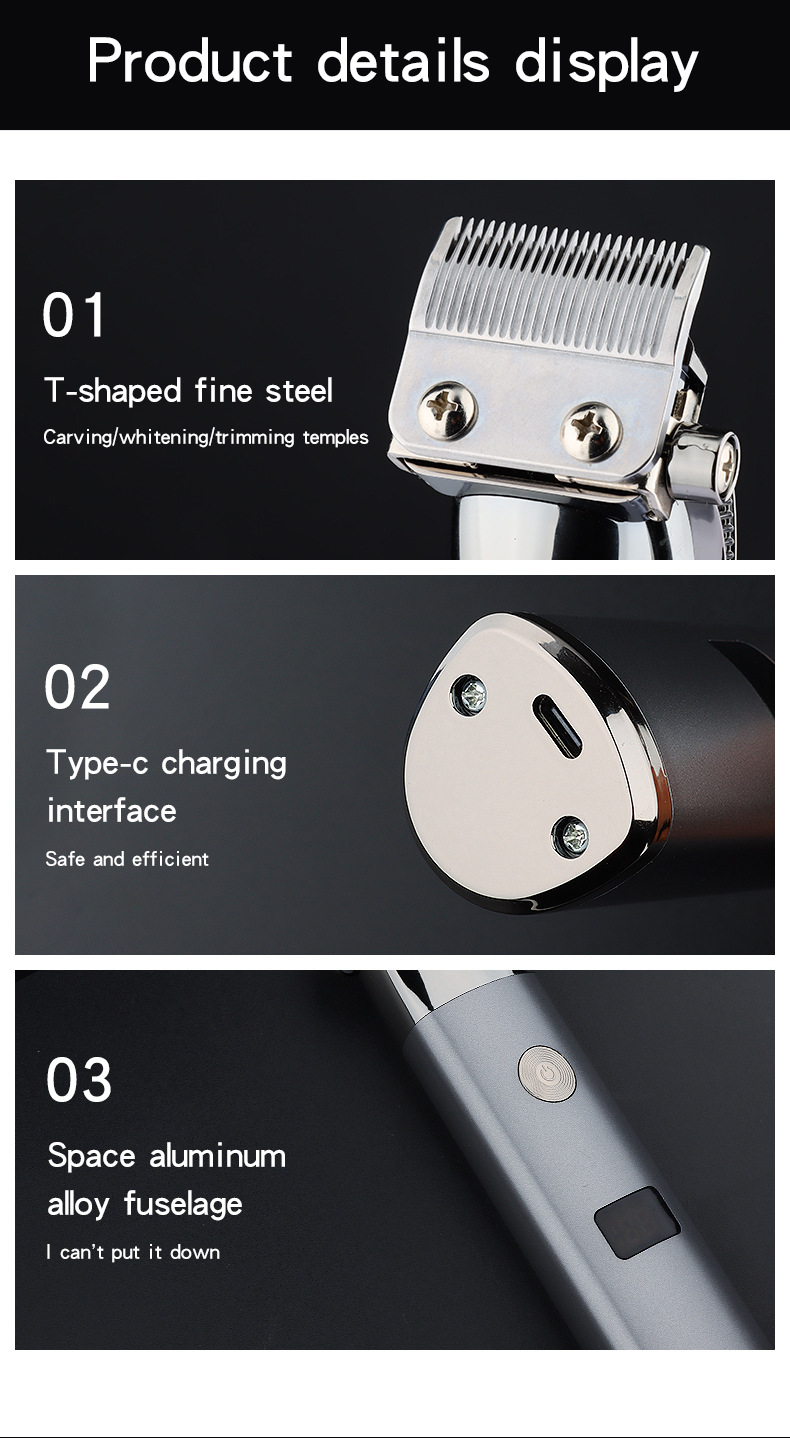 Product details display

01

T-shaped fine steel

Carving/whitening/trimming temples

02

Type-c charging interface

Safe and efficient

03

Space aluminum alloy fuselage

I can't put it down