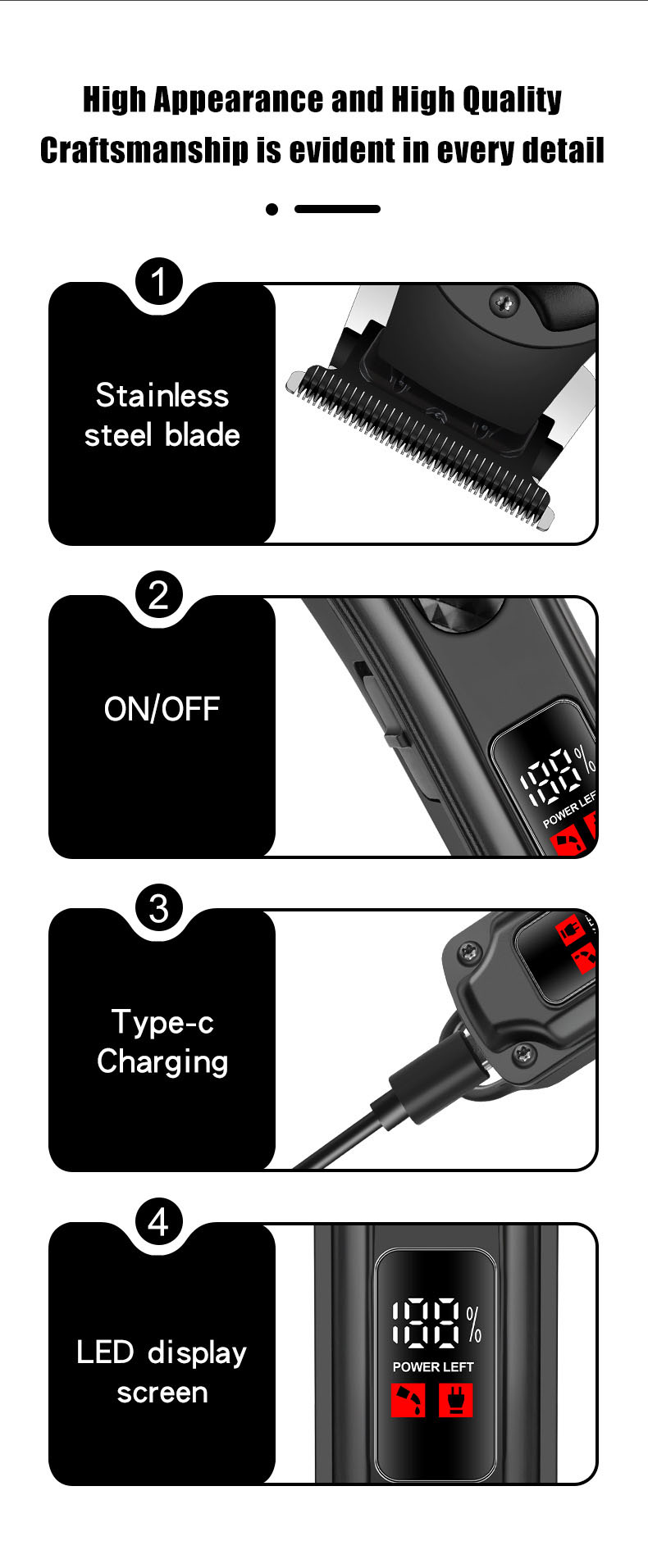 High Appearance and High Quality Craftsmanship is evident in every detail

1

Stainless steel blade

2

ON/OFF

188%

POWER LEF

3

Type-c Charging

4

LED display screen

188%

POWER LEFT