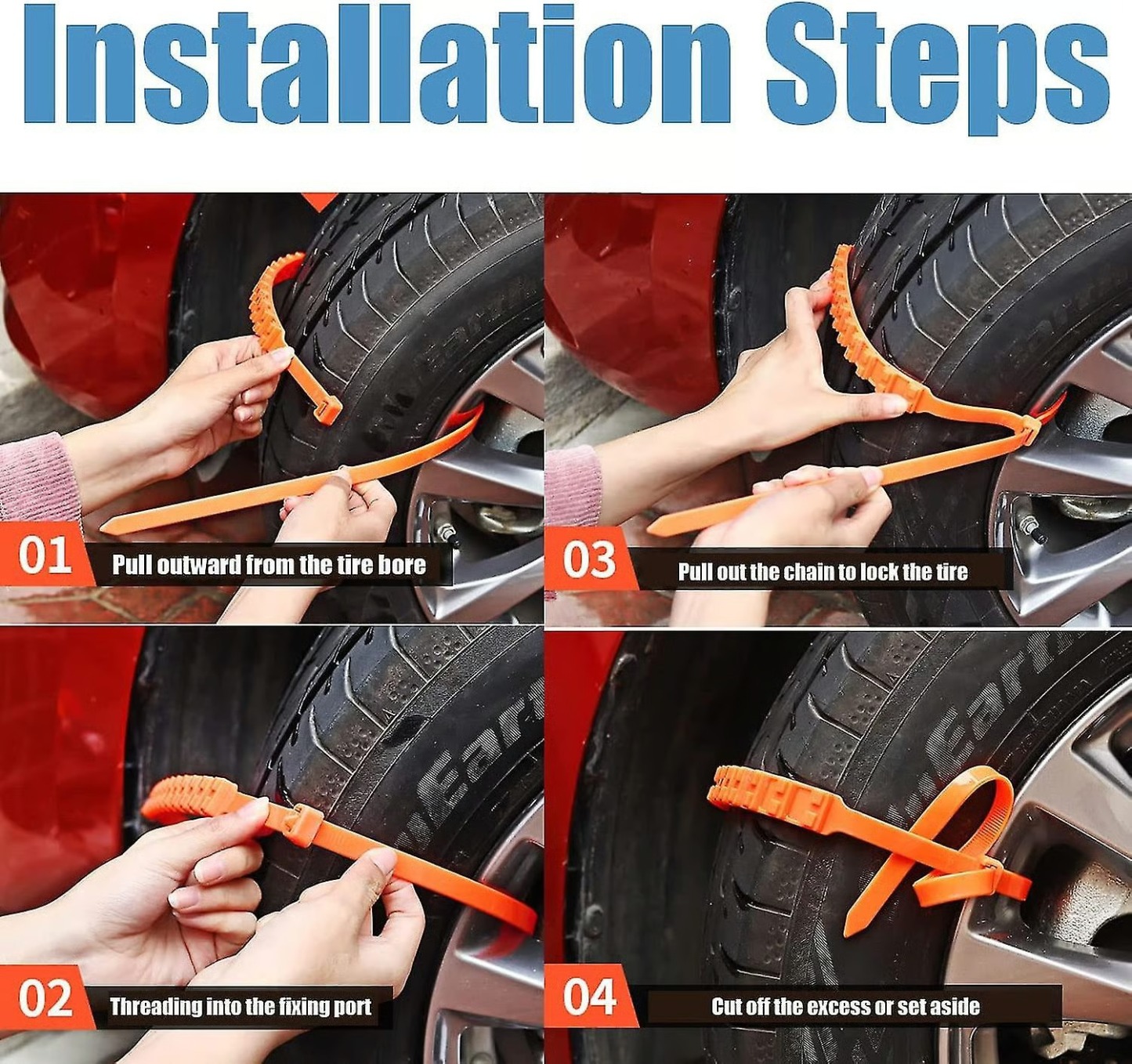 Installation Steps

01 Pull outward from the tire bore

03 Pull out the chain to lock the tire

02 Threading into the fixing port

04 Cut off the excess or set aside