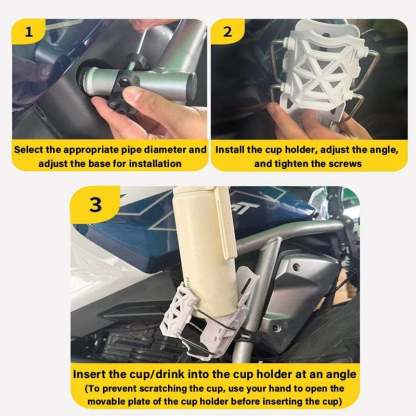 1

Select the appropriate pipe diameter and adjust the base for installation

2

Install the cup holder, adjust the angle, and tighten the screws

3

Insert the cup/drink into the cup holder at an angle
(To prevent scratching the cup, use your hand to open the movable plate of the cup holder before inserting the cup)