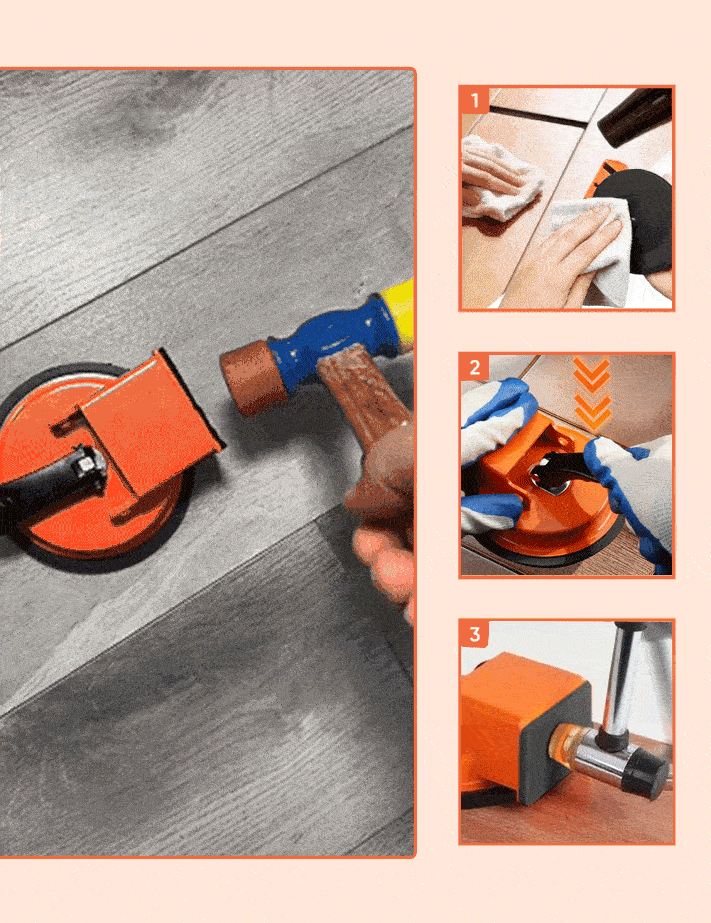 1

2

3