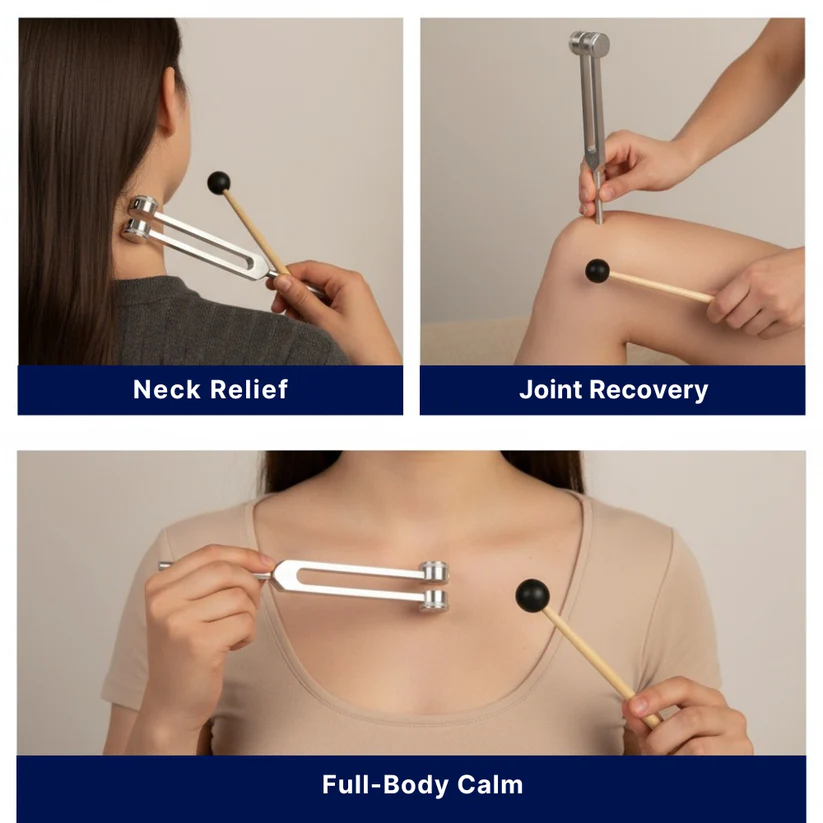 Neck Relief

Joint Recovery

Full-Body Calm