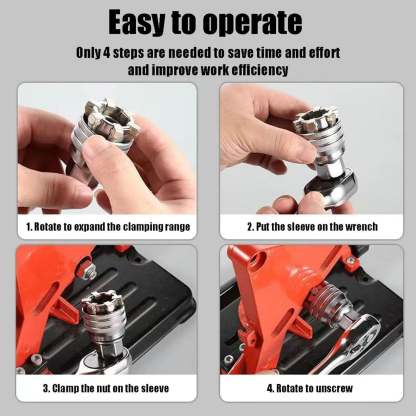 Easy to operate

Only 4 steps are needed to save time and effort and improve work efficiency

1. Rotate to expand the clamping range

2. Put the sleeve on the wrench

3. Clamp the nut on the sleeve

4. Rotate to unscrew