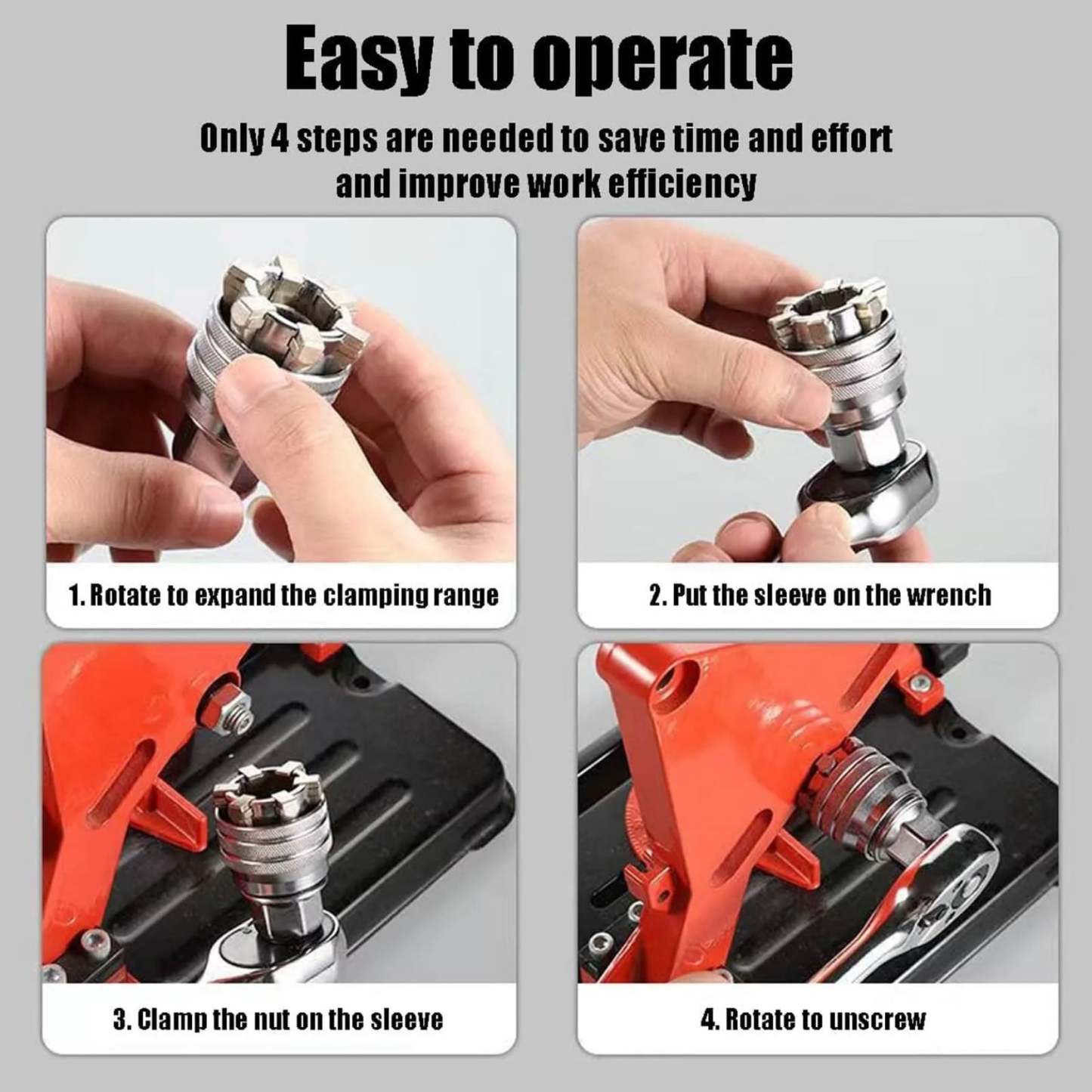 Easy to operate

Only 4 steps are needed to save time and effort and improve work efficiency

1. Rotate to expand the clamping range

2. Put the sleeve on the wrench

3. Clamp the nut on the sleeve

4. Rotate to unscrew