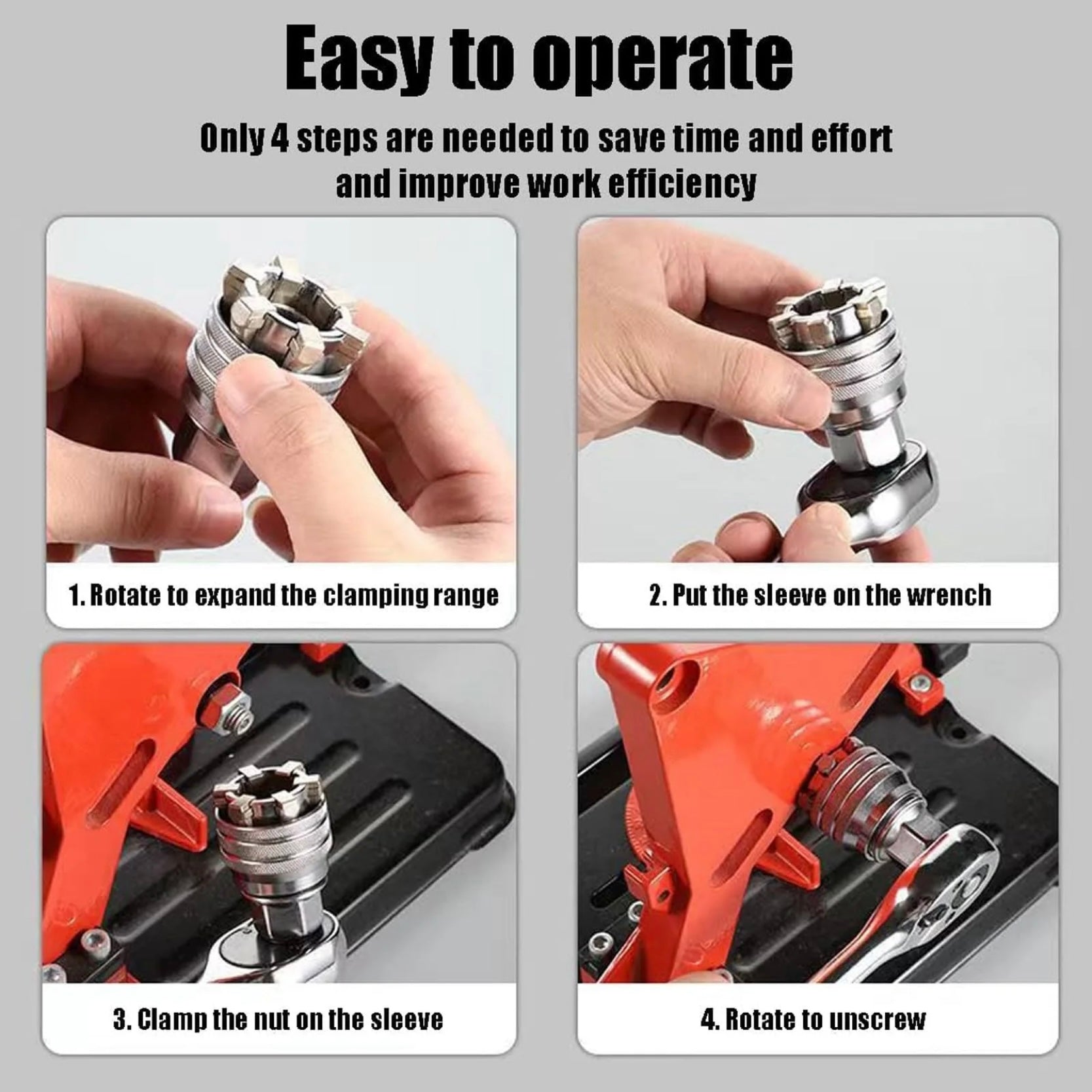 Easy to operate

Only 4 steps are needed to save time and effort and improve work efficiency

1. Rotate to expand the clamping range

2. Put the sleeve on the wrench

3. Clamp the nut on the sleeve

4. Rotate to unscrew