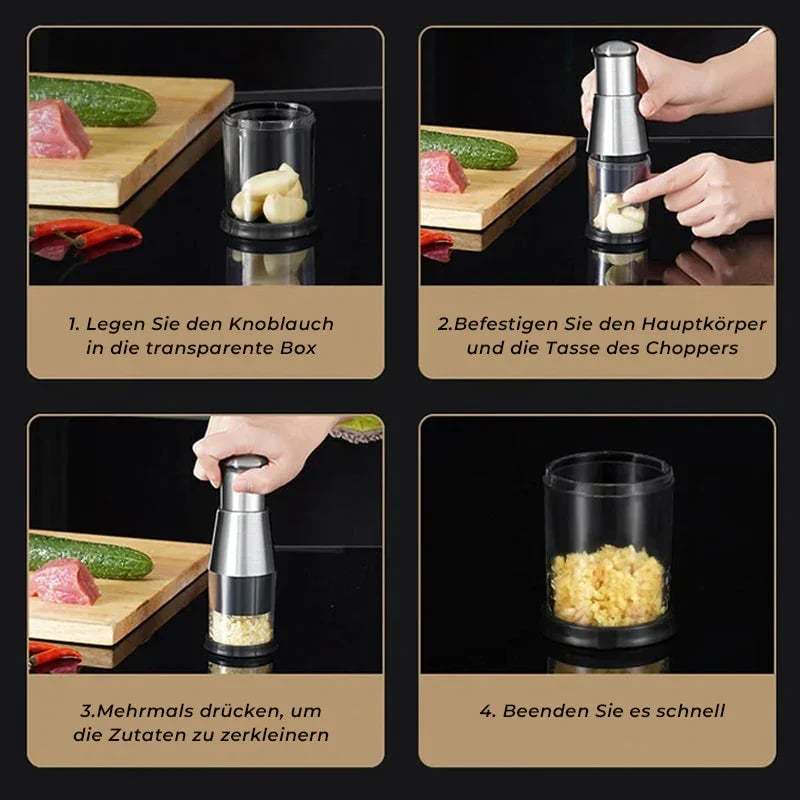 1. Legen Sie den Knoblauch in die transparente Box

2.Befestigen Sie den Hauptkörper und die Tasse des Choppers

3.Mehrmals drücken, um die Zutaten zu zerkleinern

4. Beenden Sie es schnell